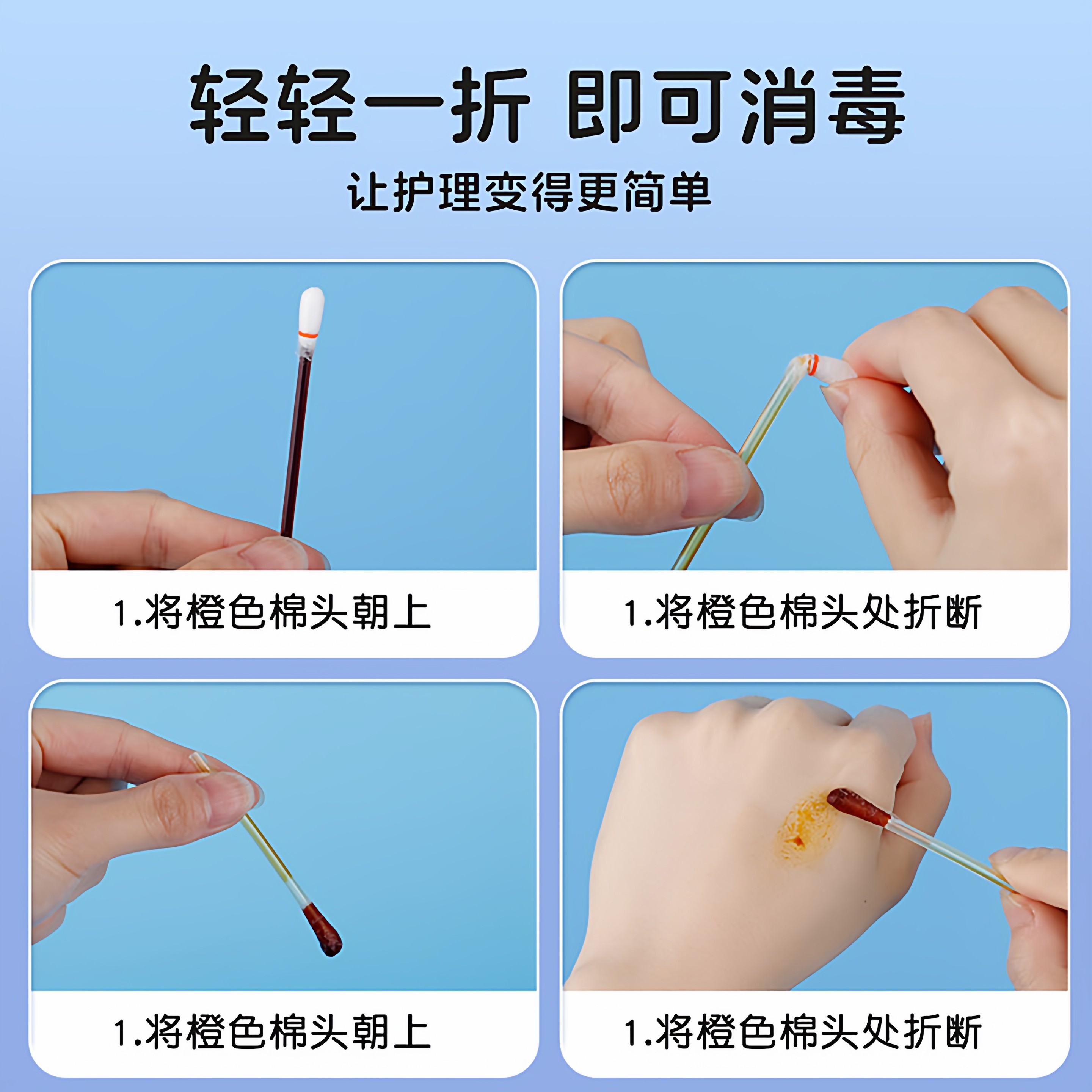 轻轻一折 即可消毒

让护理变得更简单

1.将橙色棉头朝上

1.将橙色棉头处折断

1.将橙色棉头朝上

1.将橙色棉头处折断