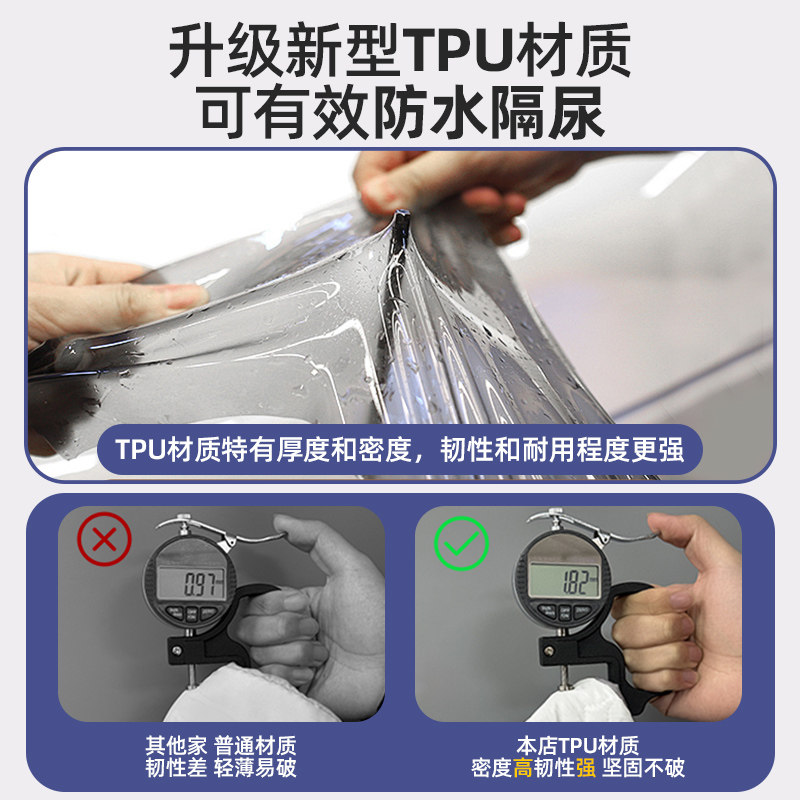 升级新型TPU材质
可有效防水隔尿

TPU材质特有厚度和密度，韧性和耐用程度更强

0.97

其他家 普通材质
韧性差 轻薄易破

1.82

本店TPU材质
密度高韧性强 坚固不破