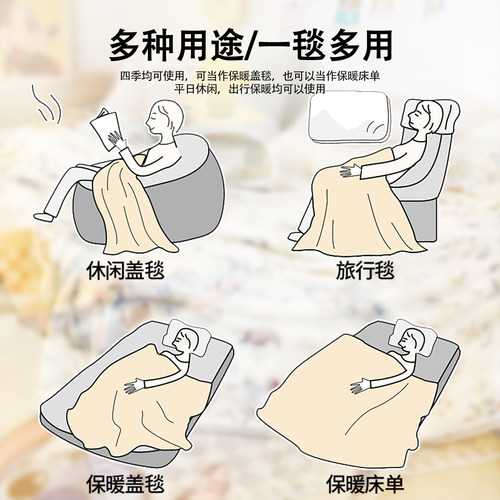 多种用途/一毯多用

四季均可使用，可当作保暖盖毯，也可以当作保暖床单
平日休闲，出行保暖均可以使用

休闲盖毯

旅行毯

保暖盖毯

保暖床单