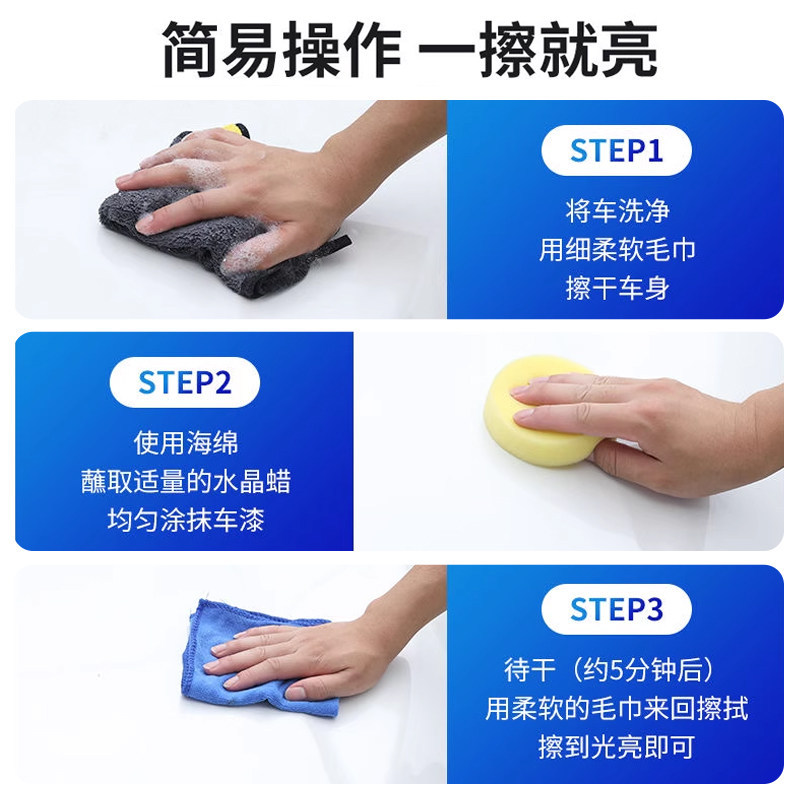 简易操作 一擦就亮

STEP1

将车洗净
用细柔软毛巾
擦干车身

STEP2

使用海绵
蘸取适量的水晶蜡
均匀涂抹车漆

STEP3

待干（约5分钟后）
用柔软的毛巾来回擦拭
擦到光亮即可