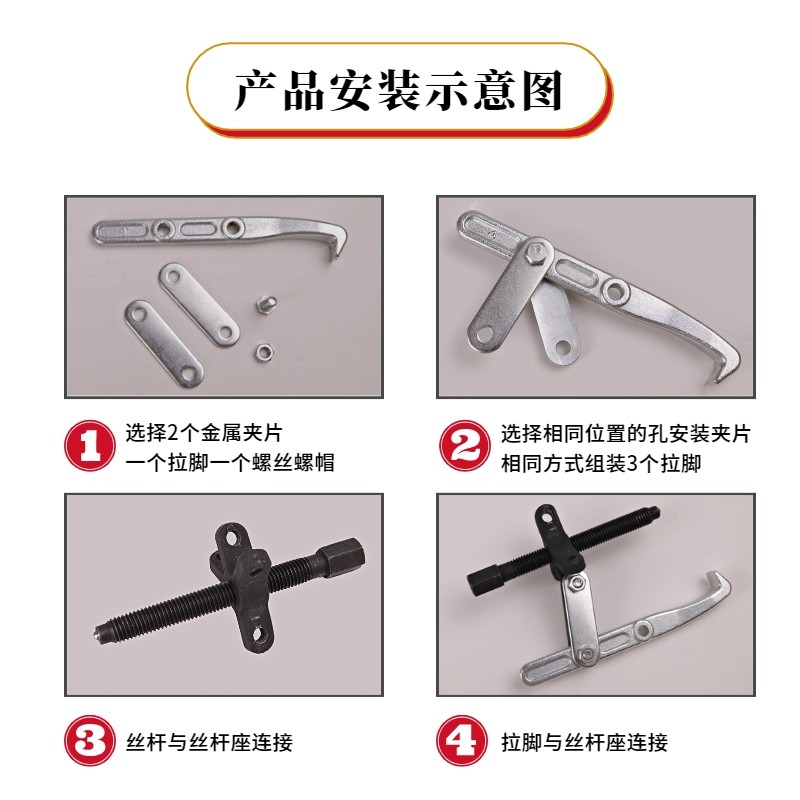 产品安装示意图

1 选择2个金属夹片
一个拉脚一个螺丝螺帽

2 选择相同位置的孔安装夹片
相同方式组装3个拉脚

3 丝杆与丝杆座连接

4 拉脚与丝杆座连接