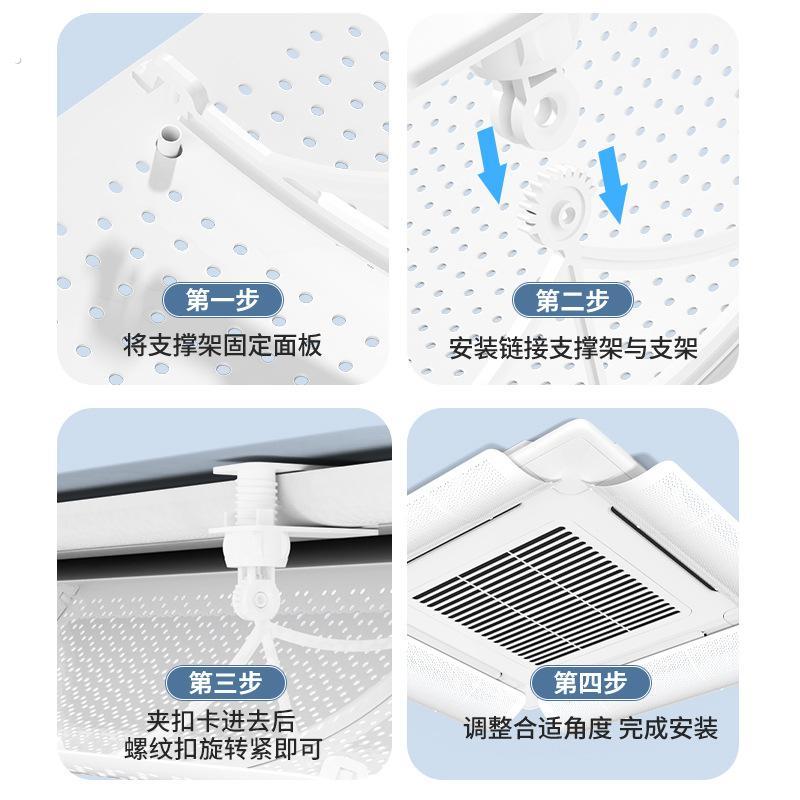 第一步
将支撑架固定面板

第二步
安装链接支撑架与支架

第三步
夹扣卡进去后
螺纹扣旋转紧即可

第四步
调整合适角度 完成安装