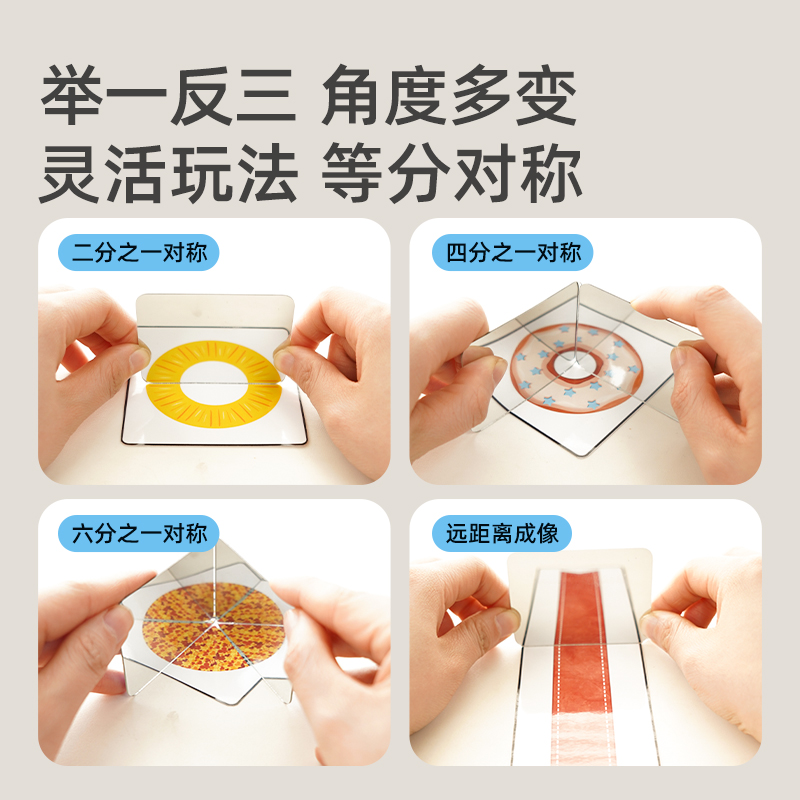 举一反三 角度多变
灵活玩法 等分对称

二分之一对称

四分之一对称

六分之一对称

远距离成像