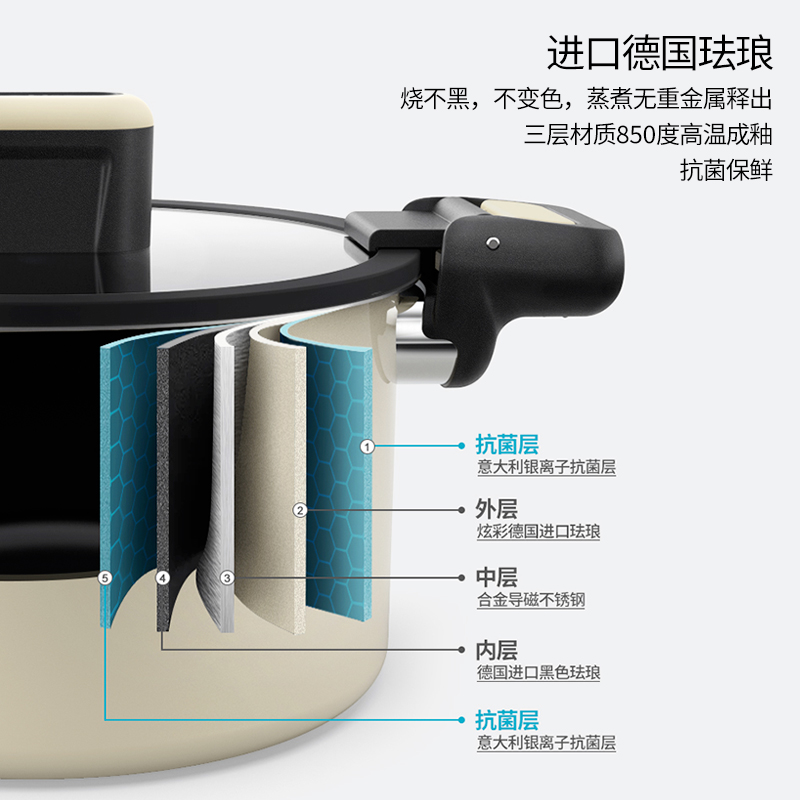 进口德国珐琅

烧不黑，不变色，蒸煮无重金属释出

三层材质850度高温成釉

抗菌保鲜

1

抗菌层

意大利银离子抗菌层

2

外层

炫彩德国进口珐琅

3

中层

合金导磁不锈钢

4

内层

德国进口黑色珐琅

5

抗菌层

意大利银离子抗菌层