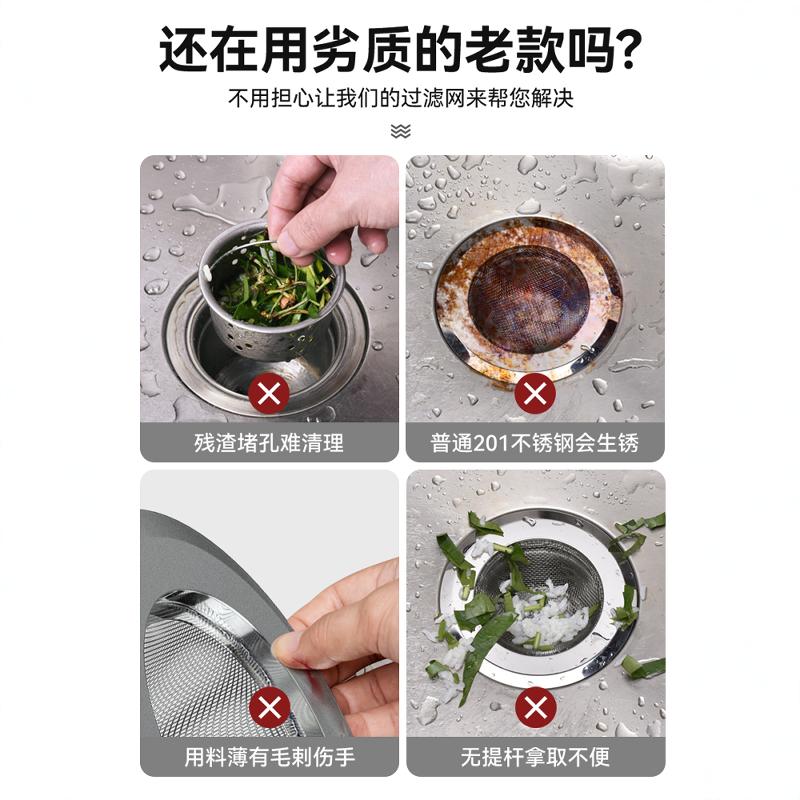 还在用劣质的老款吗?

不用担心让我们的过滤网来帮您解决

残渣堵孔难清理

普通201不锈钢会生锈

用料薄有毛刺伤手

无提杆拿取不便