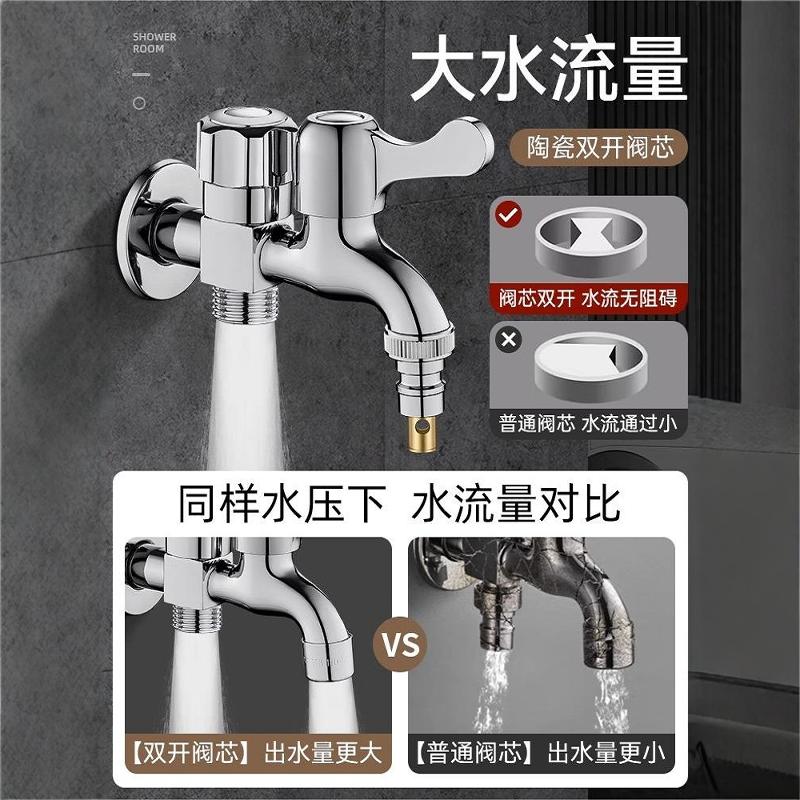 SHOWER ROOM

大水流量

陶瓷双开阀芯

阀芯双开 水流无阻碍

普通阀芯 水流通过小

同样水压下 水流量对比

VS

【双开阀芯】出水量更大

【普通阀芯】出水量更小