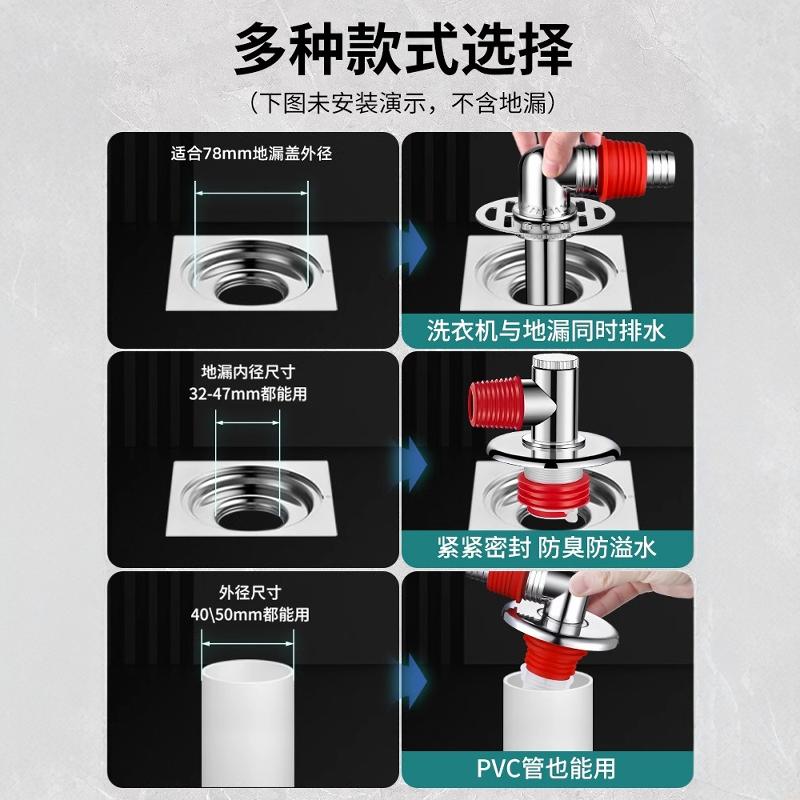 多种款式选择
（下图未安装演示，不含地漏）

适合78mm地漏盖外径

洗衣机与地漏同时排水

地漏内径尺寸
32-47mm都能用

紧紧密封 防臭防溢水

外径尺寸
40\50mm都能用

PVC管也能用