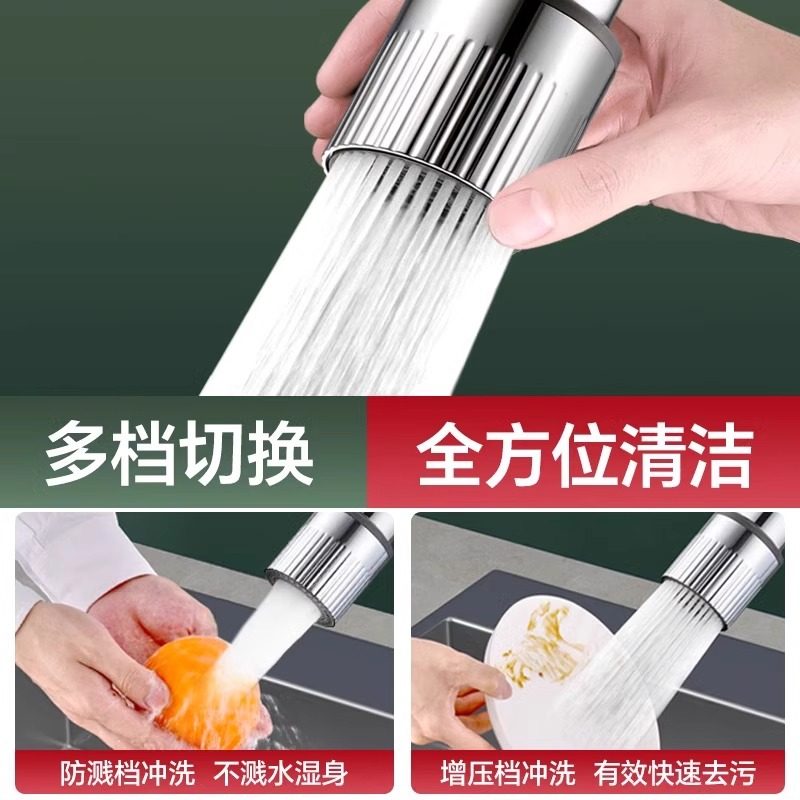 多档切换 全方位清洁

防溅档冲洗 不溅水湿身

增压档冲洗 有效快速去污