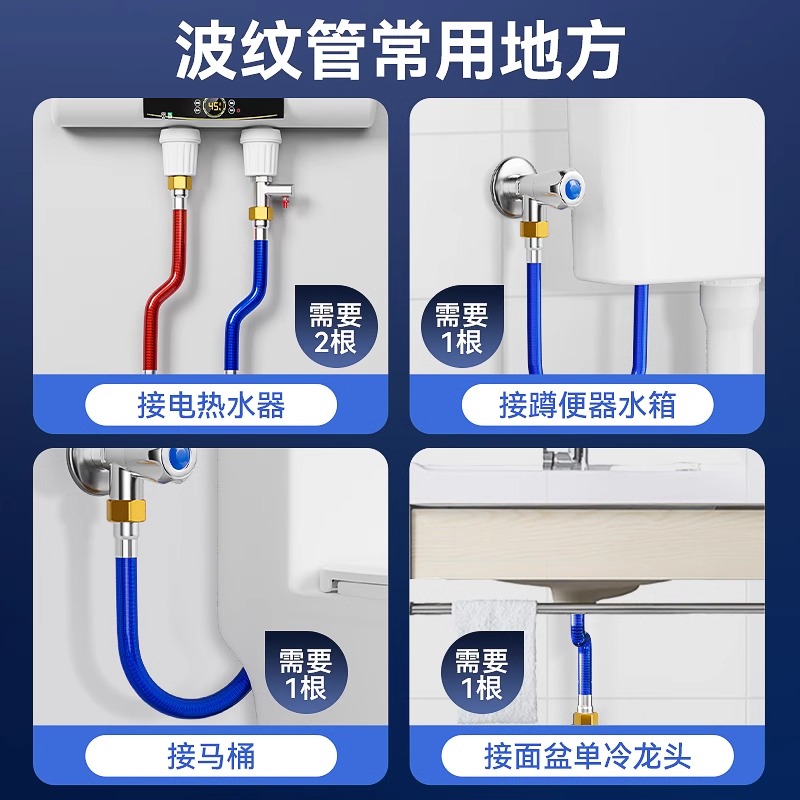 波纹管常用地方

45

需要
2根

接电热水器

需要
1根

接蹲便器水箱

需要
1根

接马桶

需要
1根

接面盆单冷龙头