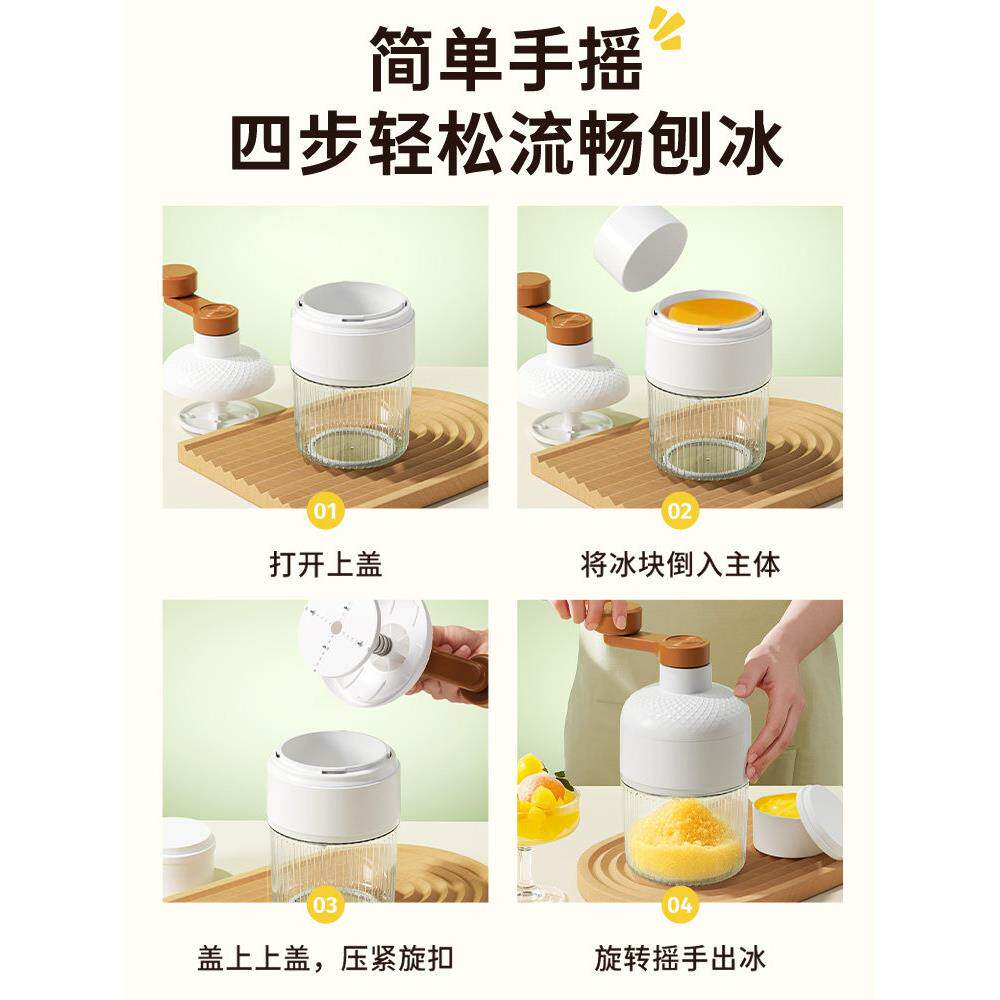 简单手摇
四步轻松流畅刨冰

01
打开上盖

02
将冰块倒入主体

03
盖上上盖，压紧旋扣

04
旋转摇手出冰