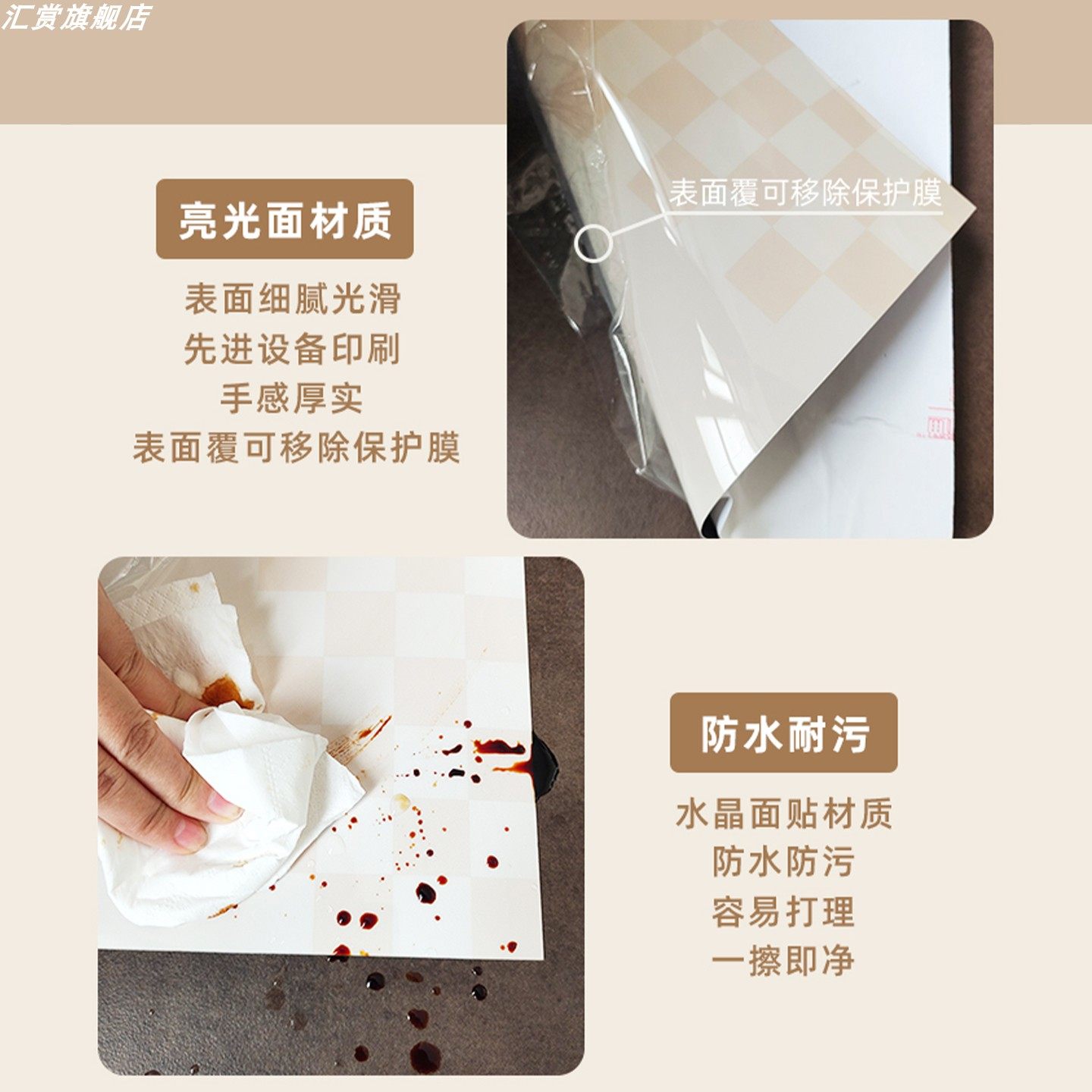 汇赏旗舰店

亮光面材质

表面细腻光滑
先进设备印刷
手感厚实
表面覆可移除保护膜

表面覆可移除保护膜

防水耐污

水晶面贴材质
防水防污
容易打理
一擦即净