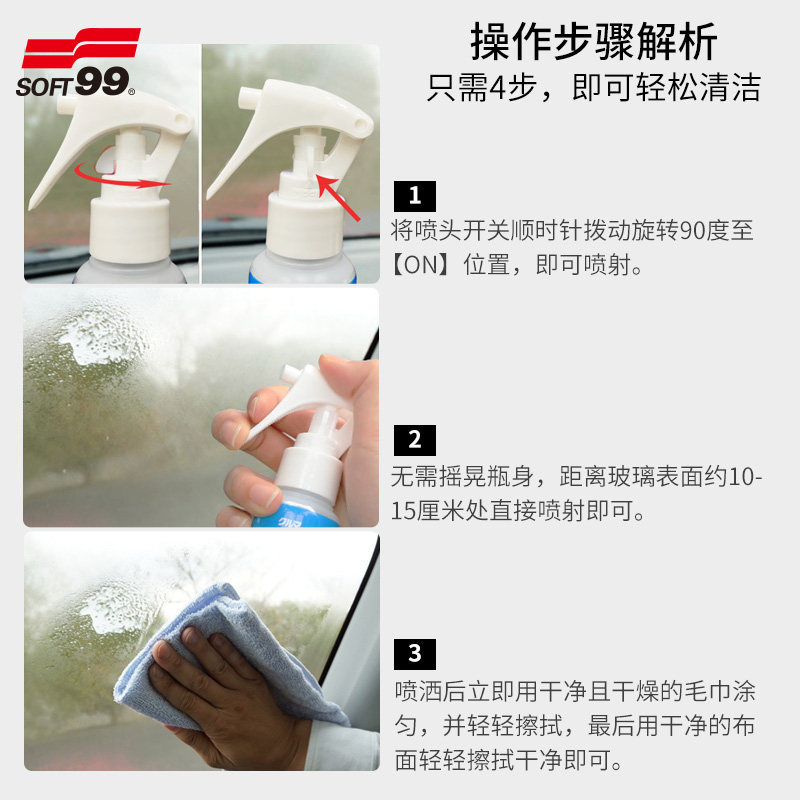 SOFT99

操作步骤解析
只需4步，即可轻松清洁

1
将喷头开关顺时针拨动旋转90度至【ON】位置，即可喷射。

2
无需摇晃瓶身，距离玻璃表面约10-15厘米处直接喷射即可。

3
喷洒后立即用干净且干燥的毛巾涂匀，并轻轻擦拭，最后用干净的布面轻轻擦拭干净即可。