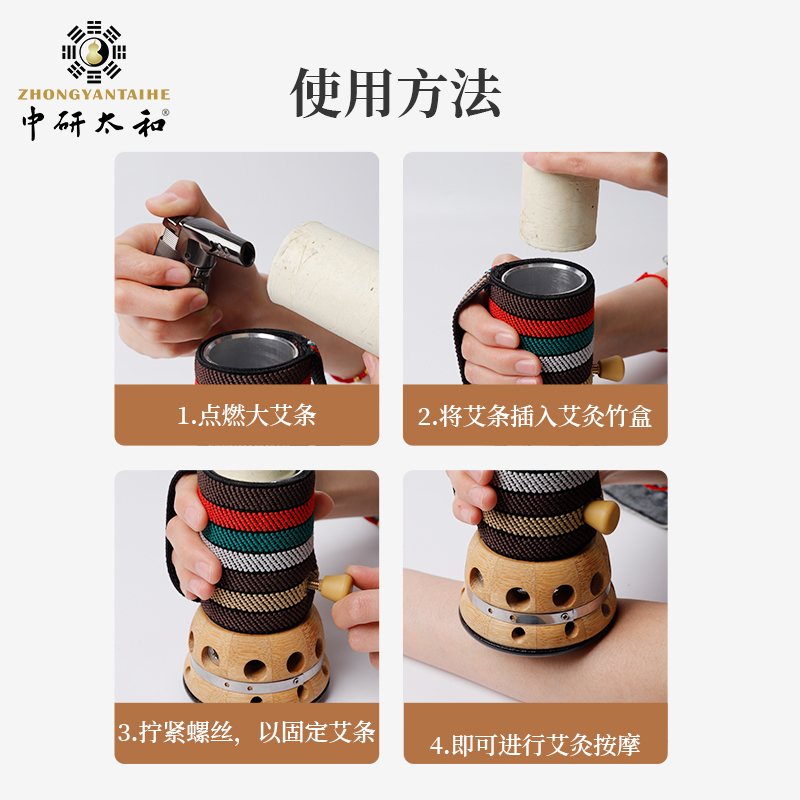 ZHONGYANTAIHE
中研太和®

使用方法

1.点燃大艾条

2.将艾条插入艾灸竹盒

3.拧紧螺丝，以固定艾条

4.即可进行艾灸按摩