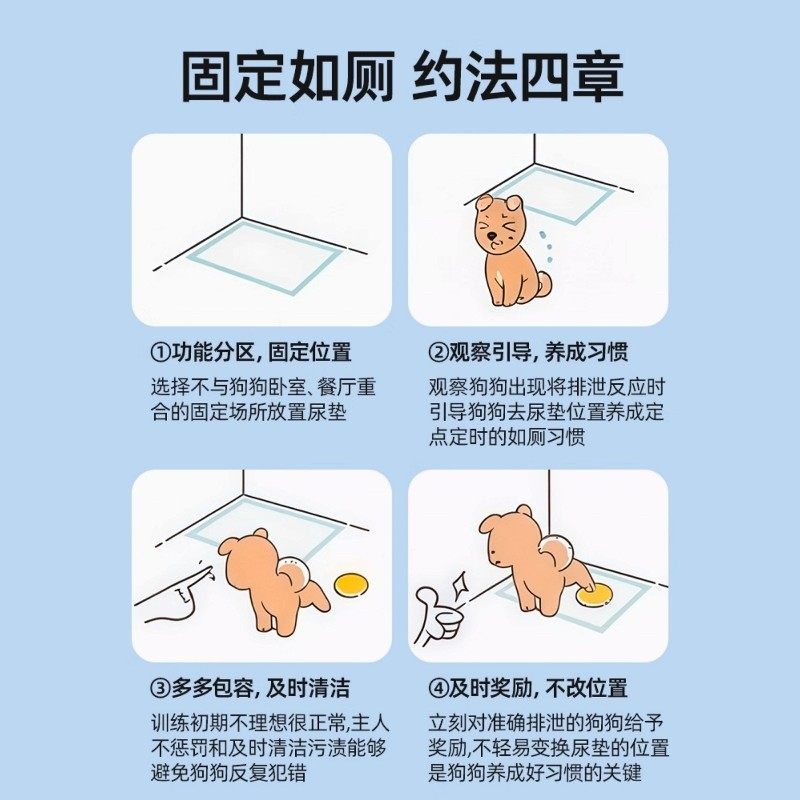 固定如厕 约法四章

①功能分区, 固定位置

选择不与狗狗卧室、餐厅重合的固定场所放置尿垫

②观察引导, 养成习惯

观察狗狗出现将排泄反应时引导狗狗去尿垫位置养成定点定时的如厕习惯

③多多包容, 及时清洁

训练初期不理想很正常,主人不惩罚和及时清洁污渍能够避免狗狗反复犯错

④及时奖励, 不改位置

立刻对准确排泄的狗狗给予奖励,不轻易变换尿垫的位置是狗狗养成好习惯的关键