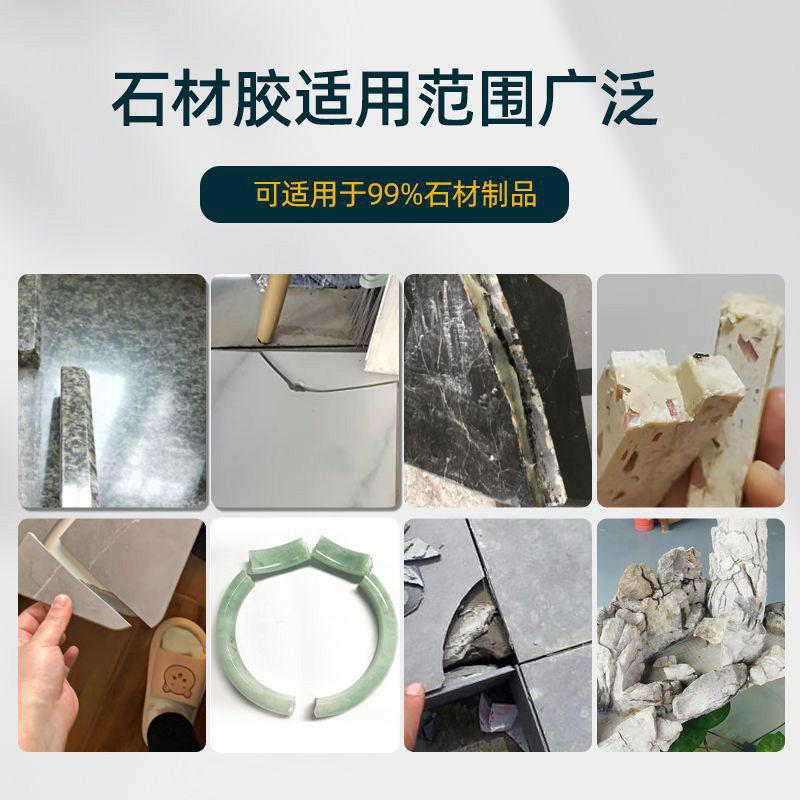 石材胶适用范围广泛

可适用于99%石材制品