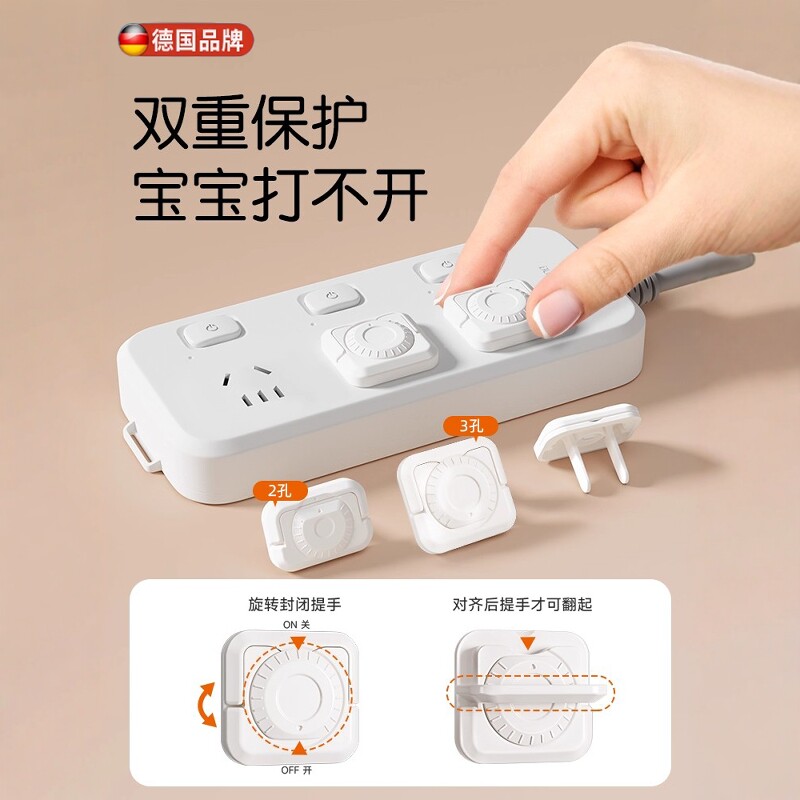 德国品牌

双重保护
宝宝打不开

3孔

2孔

旋转封闭提手

ON 关

OFF 开

对齐后提手才可翻起