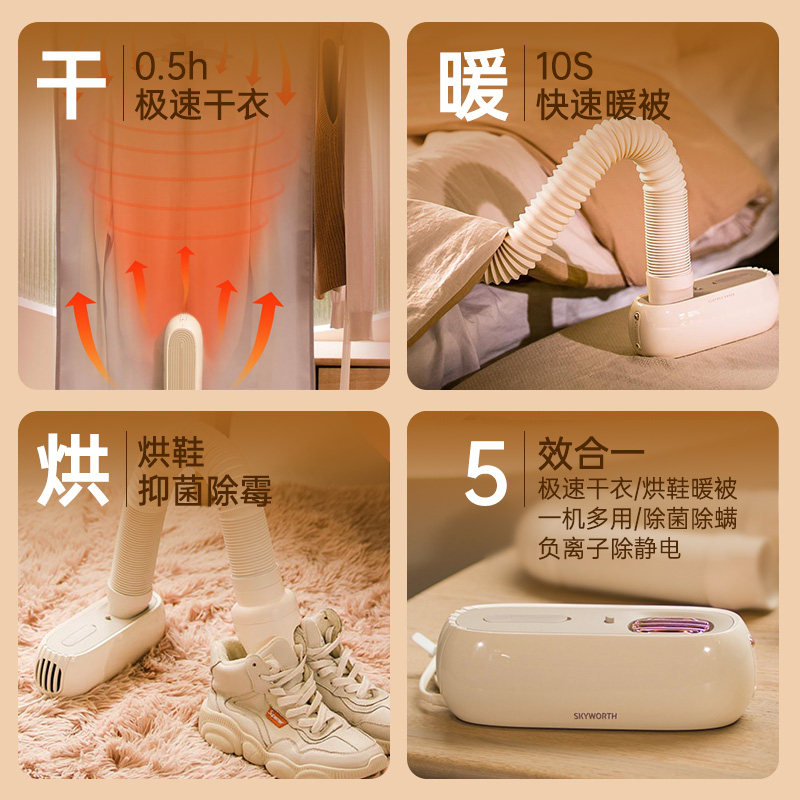 干 0.5h
极速干衣

暖 10S
快速暖被

烘 烘鞋
抑菌除霉

5 效合一
极速干衣/烘鞋暖被
一机多用/除菌除螨
负离子除静电

SKYWORTH