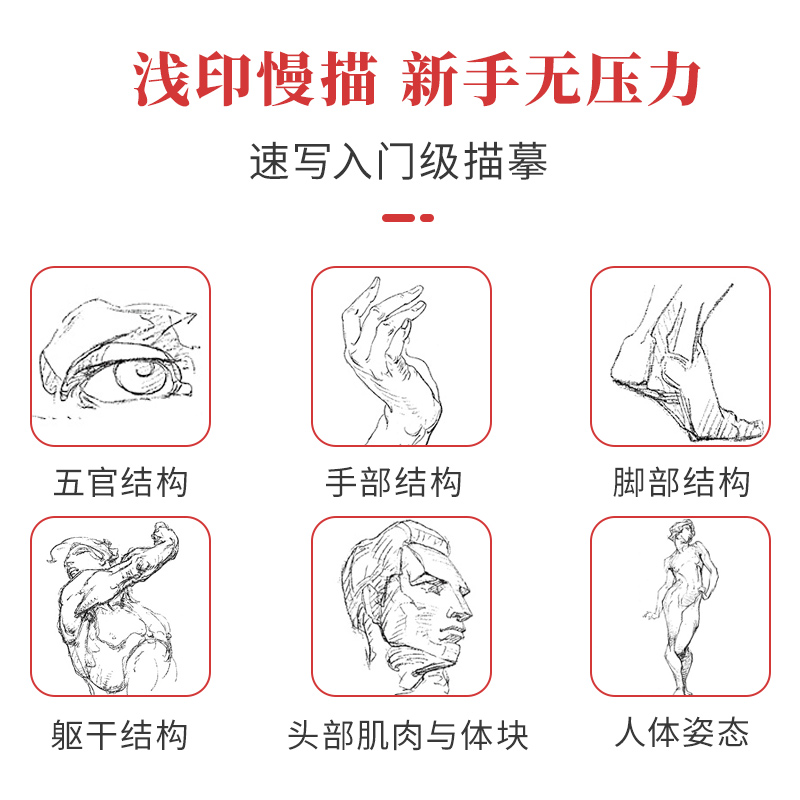 浅印慢描 新手无压力

速写入门级描摹

五官结构

手部结构

脚部结构

躯干结构

头部肌肉与体块

人体姿态