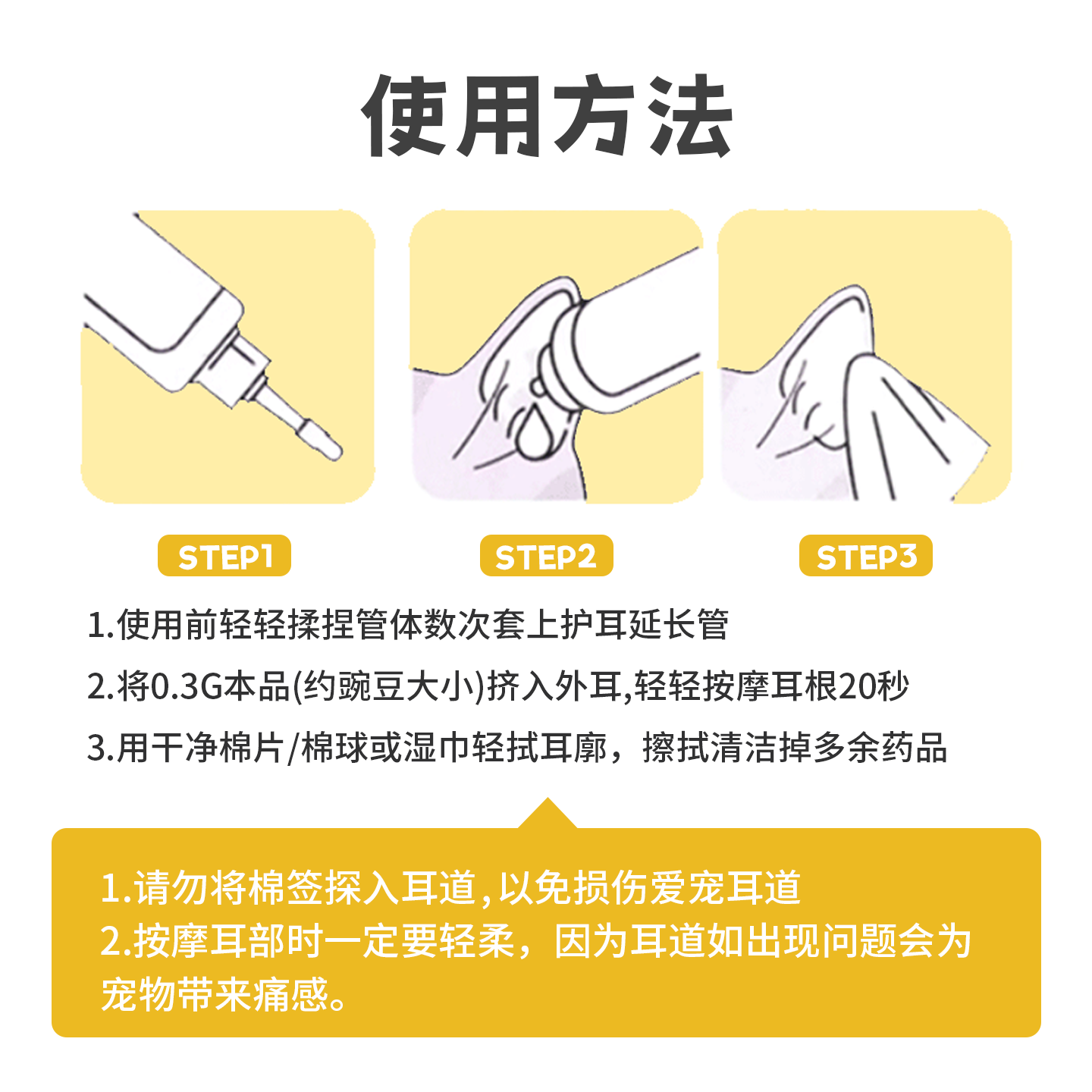 使用方法

STEP1

STEP2

STEP3

1.使用前轻轻揉捏管体数次套上护耳延长管

2.将0.3G本品(约豌豆大小)挤入外耳,轻轻按摩耳根20秒

3.用干净棉片/棉球或湿巾轻拭耳廓，擦拭清洁掉多余药品

1.请勿将棉签探入耳道,以免损伤爱宠耳道
2.按摩耳部时一定要轻柔，因为耳道如出现问题会为宠物带来痛感。