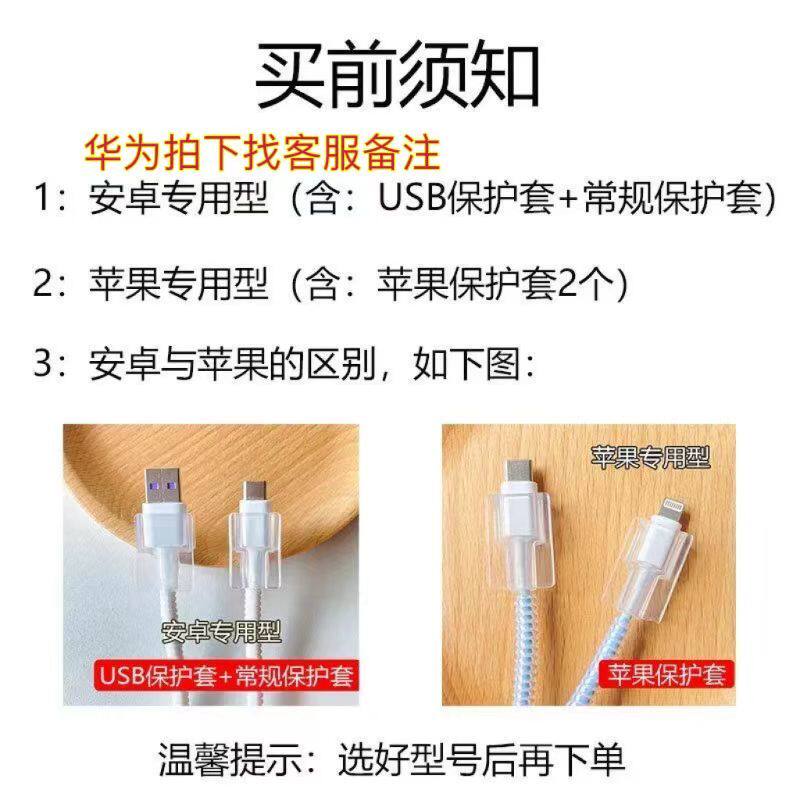 买前须知

华为拍下找客服备注

1：安卓专用型（含：USB保护套+常规保护套）

2：苹果专用型（含：苹果保护套2个）

3：安卓与苹果的区别，如下图：

安卓专用型

USB保护套+常规保护套

苹果专用型

苹果保护套

温馨提示：选好型号后再下单