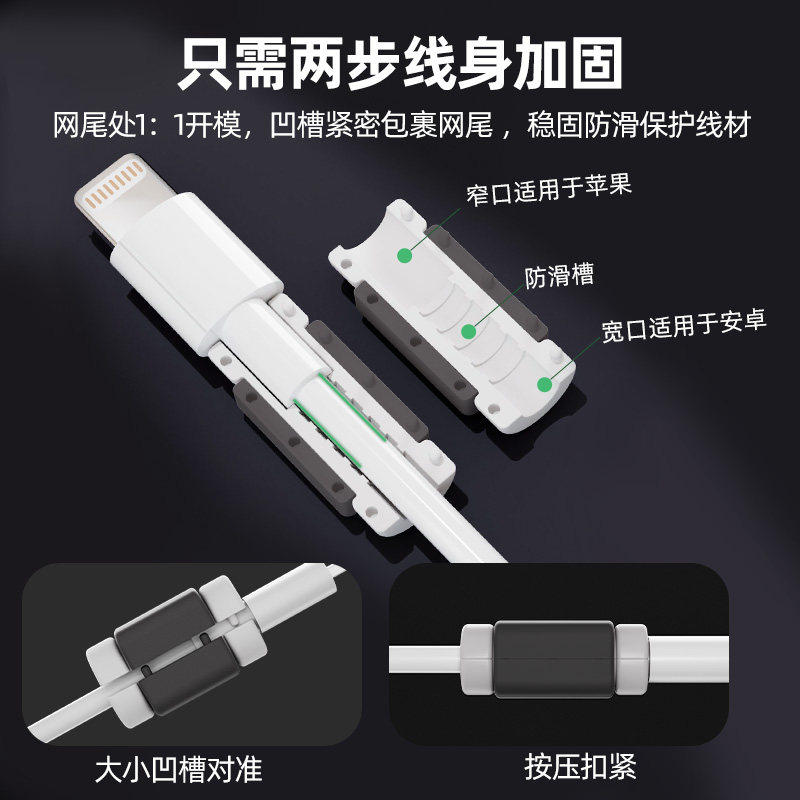 只需两步线身加固

网尾处1：1开模，凹槽紧密包裹网尾，稳固防滑保护线材

窄口适用于苹果

防滑槽

宽口适用于安卓

大小凹槽对准

按压扣紧