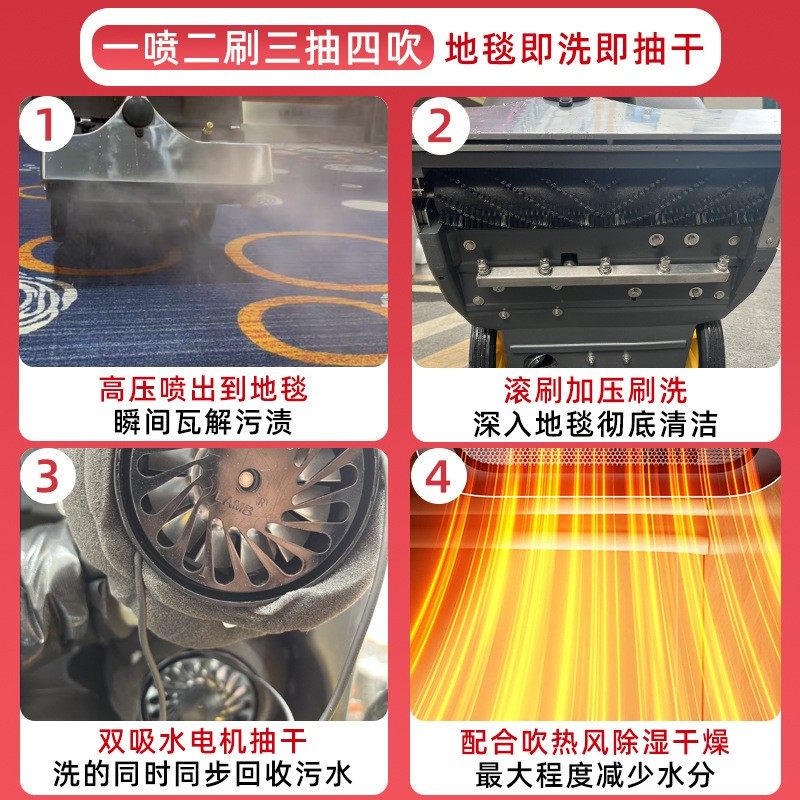 一喷二刷三抽四吹 地毯即洗即抽干

1

高压喷出到地毯
瞬间瓦解污渍

2

滚刷加压刷洗
深入地毯彻底清洁

3

LAMB

双吸水电机抽干
洗的同时同步回收污水

4

配合吹热风除湿干燥
最大程度减少水分