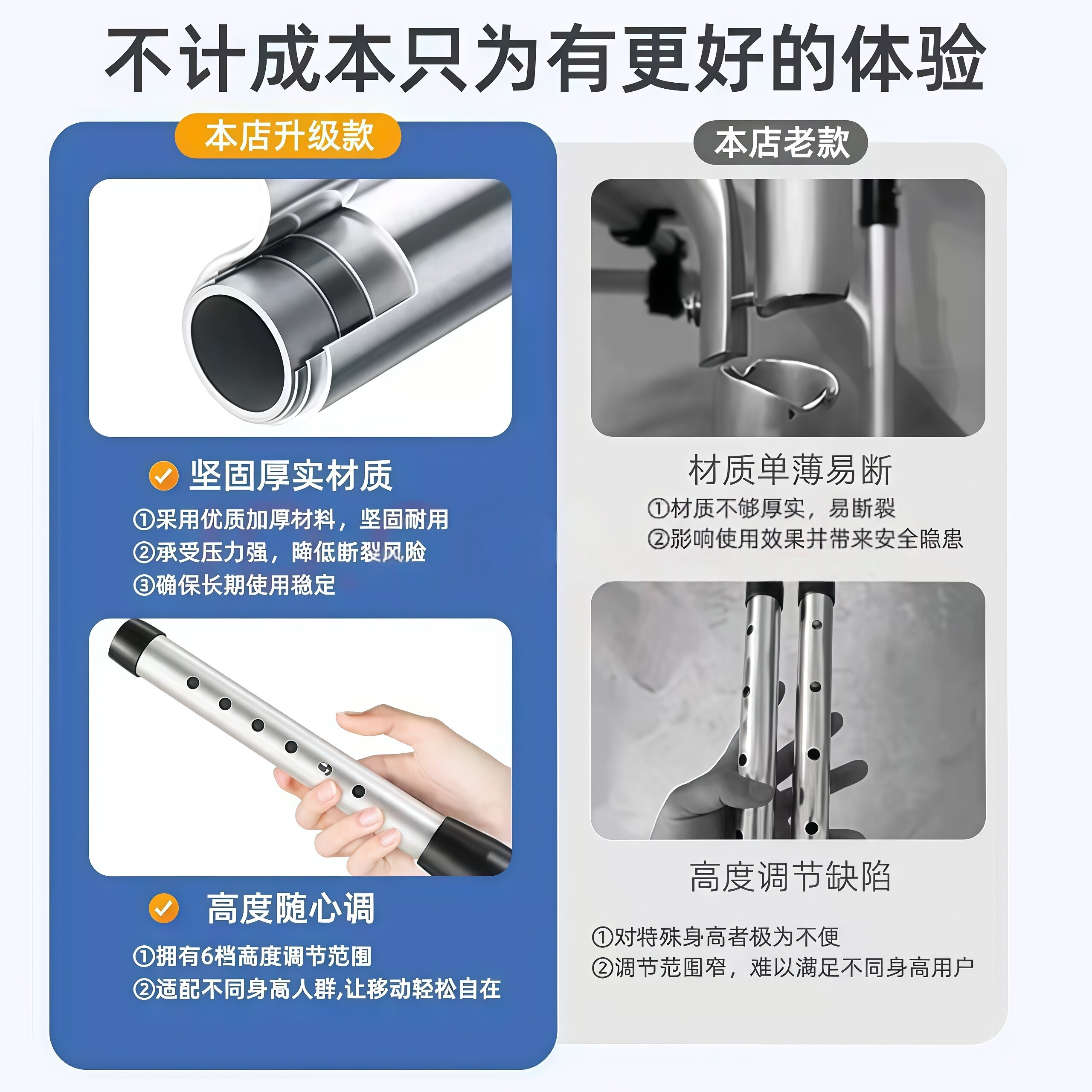 不计成本只为有更好的体验

本店升级款

坚固厚实材质

①采用优质加厚材料，坚固耐用
②承受压力强，降低断裂风险
③确保长期使用稳定

高度随心调

①拥有6档高度调节范围
②适配不同身高人群,让移动轻松自在

本店老款

材质单薄易断

①材质不够厚实，易断裂
②影响使用效果并带来安全隐患

高度调节缺陷

①对特殊身高者极为不便
②调节范围窄，难以满足不同身高用户