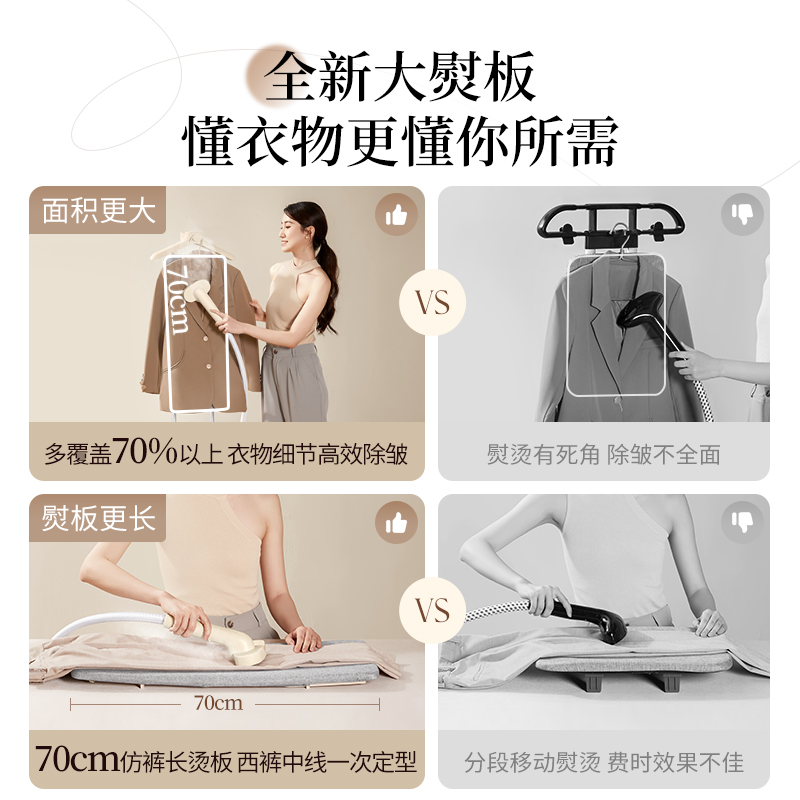 全新大熨板
懂衣物更懂你所需

面积更大

70cm

VS

多覆盖70%以上 衣物细节高效除皱

熨烫有死角 除皱不全面

熨板更长

VS

70cm

70cm仿裤长烫板 西裤中线一次定型

分段移动熨烫 费时效果不佳