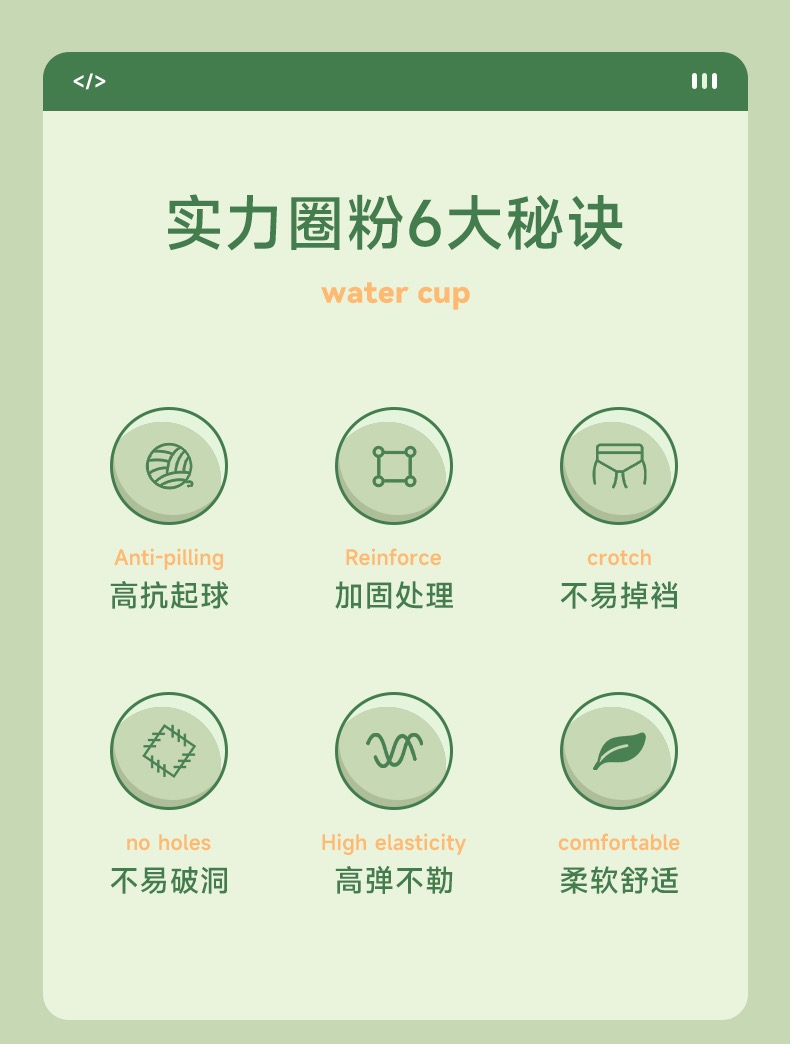 </>

实力圈粉6大秘诀

water cup

Anti-pilling
高抗起球

Reinforce
加固处理

crotch
不易掉裆

no holes
不易破洞

High elasticity
高弹不勒

comfortable
柔软舒适