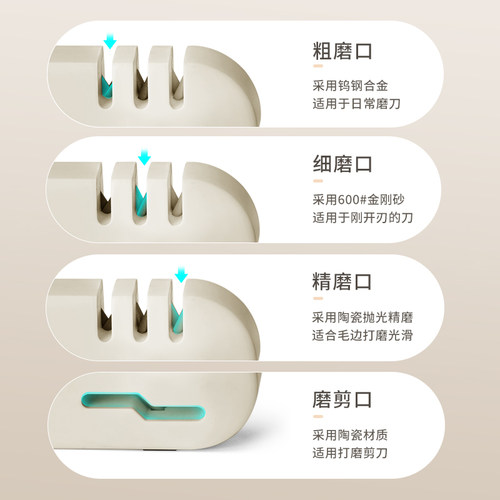 粗磨口

采用钨钢合金
适用于日常磨刀

细磨口

采用600#金刚砂
适用于刚开刃的刀

精磨口

采用陶瓷抛光精磨
适合毛边打磨光滑

磨剪口

采用陶瓷材质
适用打磨剪刀