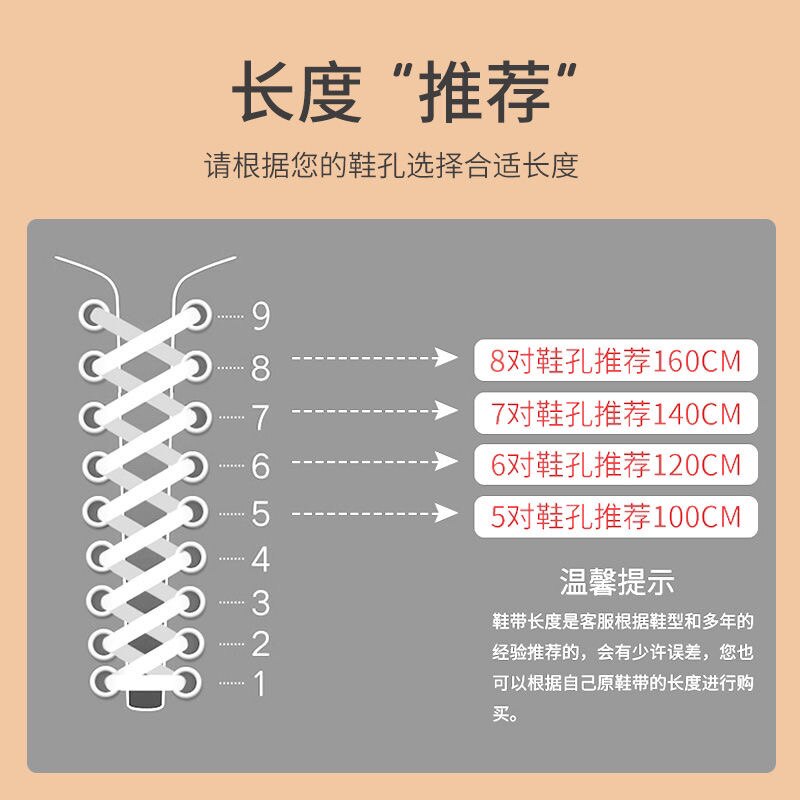 长度“推荐”

请根据您的鞋孔选择合适长度

9
8
7
6
5
4
3
2
1

8对鞋孔推荐160CM
7对鞋孔推荐140CM
6对鞋孔推荐120CM
5对鞋孔推荐100CM

温馨提示

鞋带长度是客服根据鞋型和多年的经验推荐的，会有少许误差，您也可以根据自己原鞋带的长度进行购买。