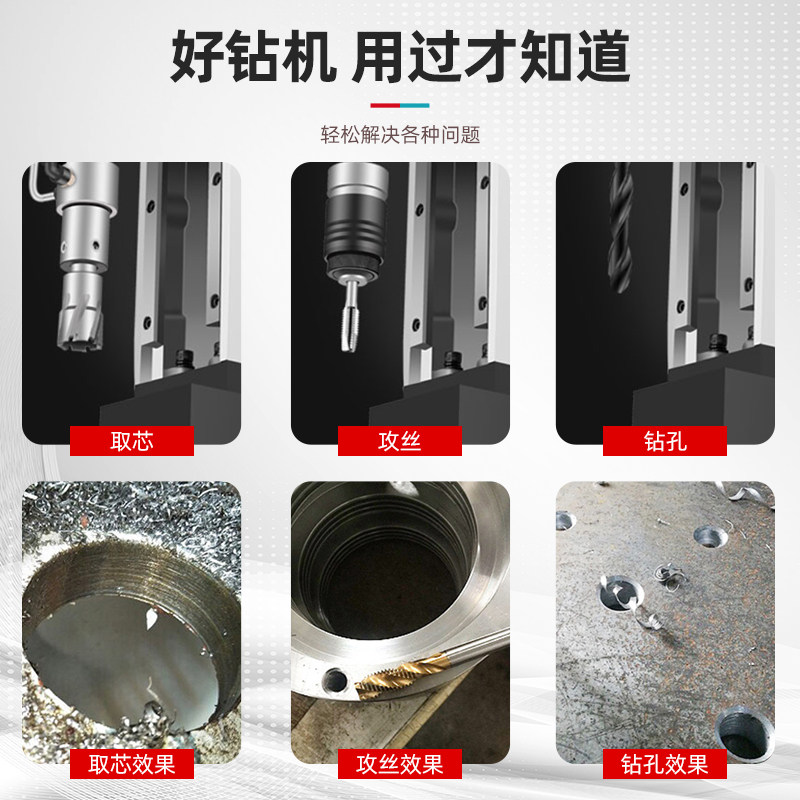 好钻机 用过才知道

轻松解决各种问题

取芯

攻丝

钻孔

取芯效果

攻丝效果

钻孔效果