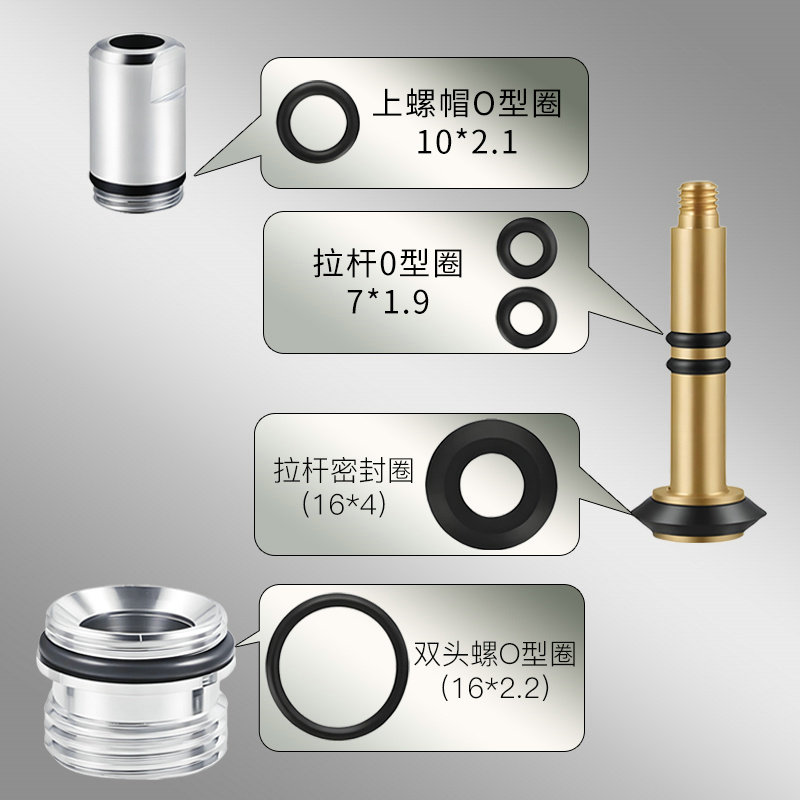 上螺帽O型圈
10*2.1

拉杆0型圈
7*1.9

拉杆密封圈
（16*4）

双头螺O型圈
（16*2.2）