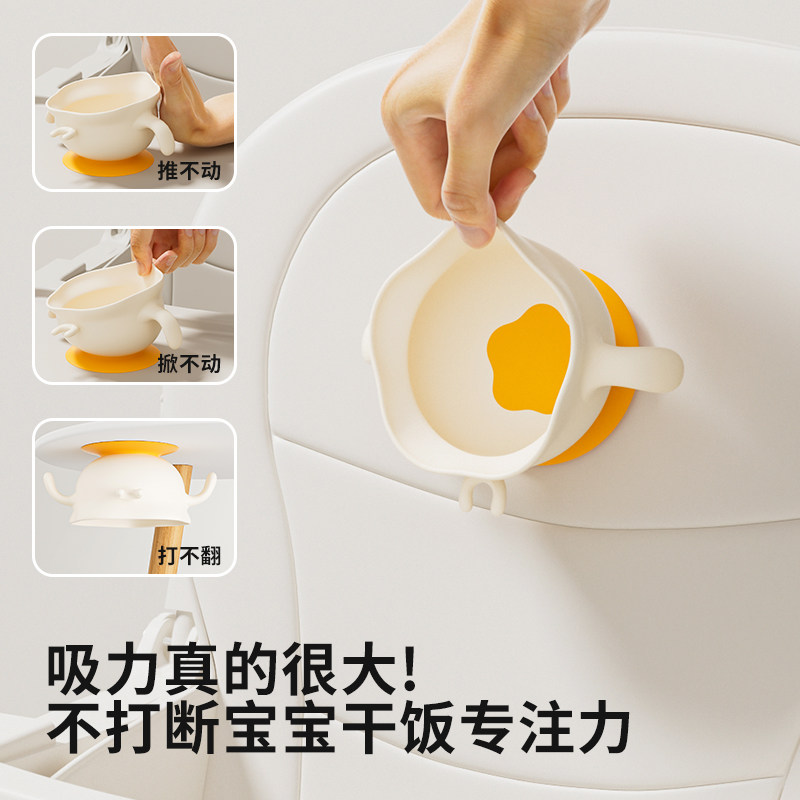 推不动

掀不动

打不翻

吸力真的很大!
不打断宝宝干饭专注力