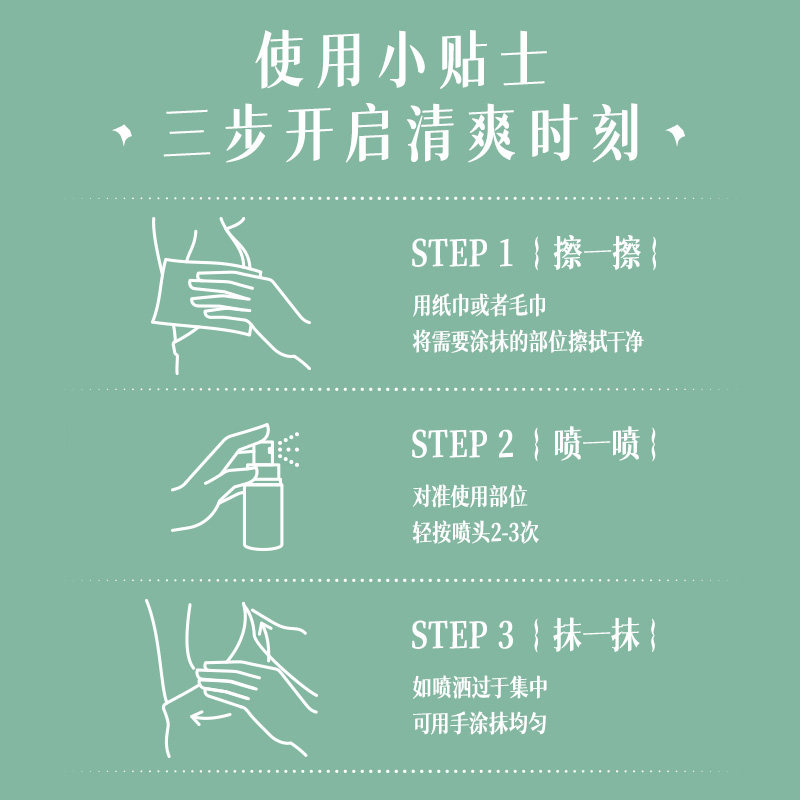 使用小贴士
三步开启清爽时刻

STEP 1 擦一擦
用纸巾或者毛巾
将需要涂抹的部位擦拭干净

STEP 2 喷一喷
对准使用部位
轻按喷头2-3次

STEP 3 抹一抹
如喷洒过于集中
可用手涂抹均匀