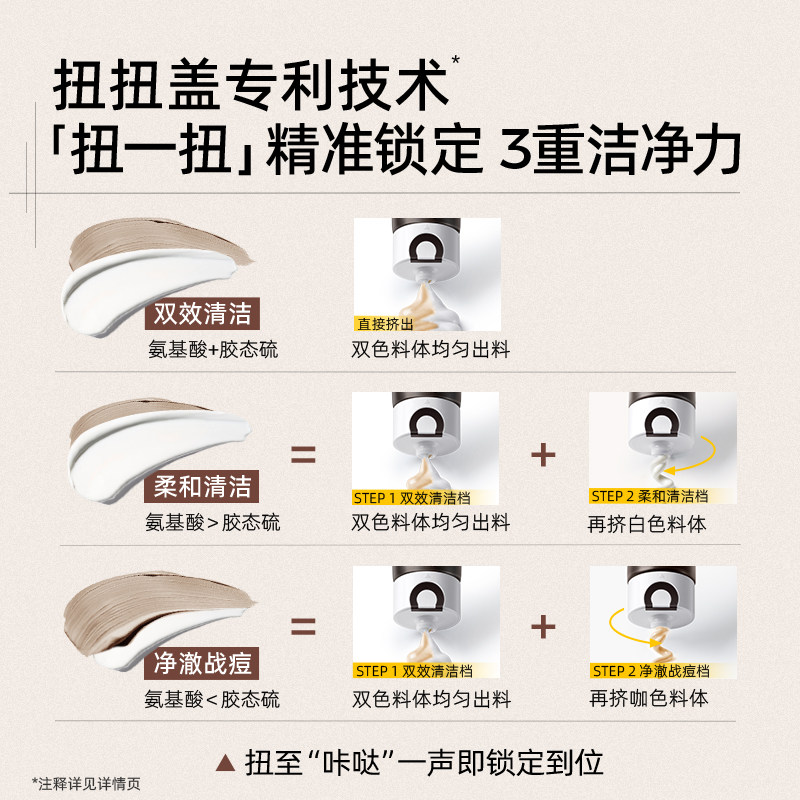 扭扭盖专利技术*
「扭一扭」精准锁定 3重洁净力

双效清洁
氨基酸+胶态硫

直接挤出
双色料体均匀出料

柔和清洁
氨基酸>胶态硫

=

STEP 1 双效清洁档
双色料体均匀出料

+

STEP 2 柔和清洁档
再挤白色料体

净澈战痘
氨基酸<胶态硫

=

STEP 1 双效清洁档
双色料体均匀出料

+

STEP 2 净澈战痘档
再挤咖色料体

▲ 扭至“咔哒”一声即锁定到位

*注释详见详情页