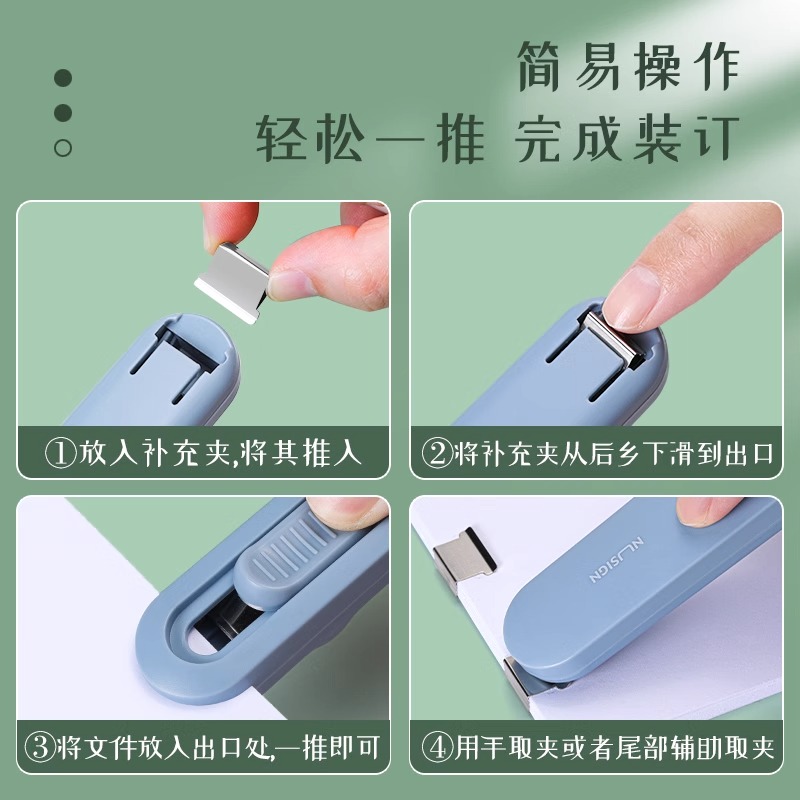 简易操作
轻松一推 完成装订

①放入补充夹,将其推入

②将补充夹从后乡下滑到出口

③将文件放入出口处,一推即可

NUSIGN

④用手取夹或者尾部辅助取夹