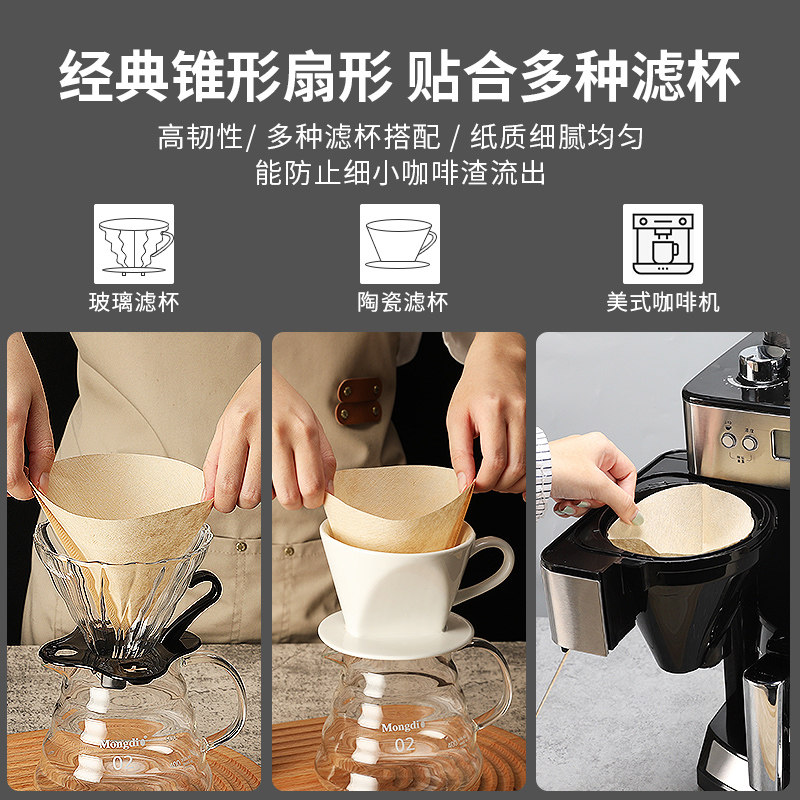 经典锥形扇形 贴合多种滤杯

高韧性/ 多种滤杯搭配 / 纸质细腻均匀
能防止细小咖啡渣流出

玻璃滤杯

陶瓷滤杯

美式咖啡机

Mongdio
02

Mongdio
02