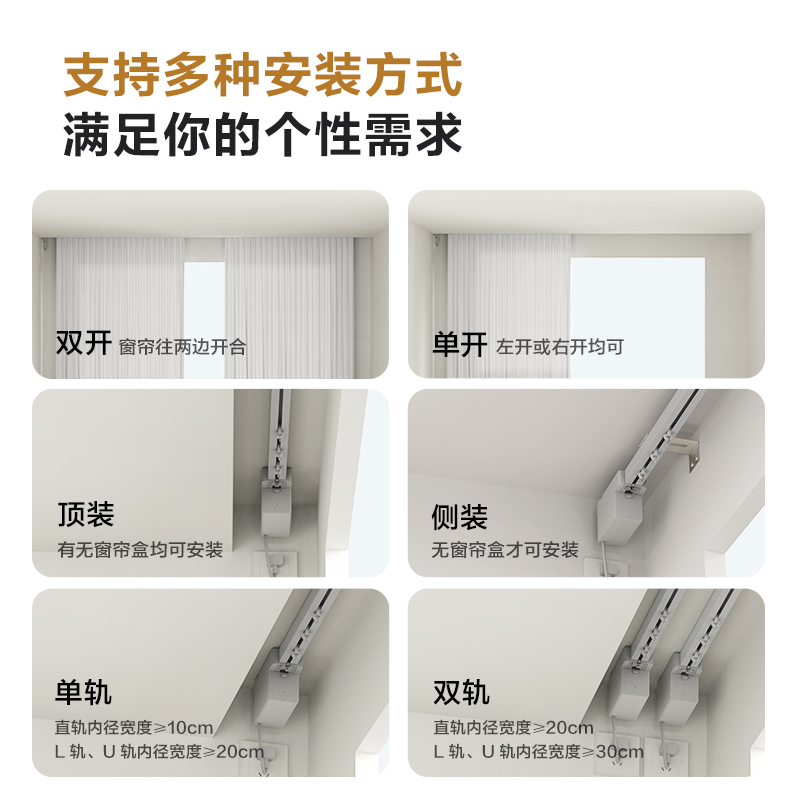 支持多种安装方式
满足你的个性需求

双开 窗帘往两边开合

单开 左开或右开均可

顶装
有无窗帘盒均可安装

侧装
无窗帘盒才可安装

单轨
直轨内径宽度≥10cm
L 轨、U 轨内径宽度≥20cm

双轨
直轨内径宽度≥20cm
L 轨、U 轨内径宽度≥30cm