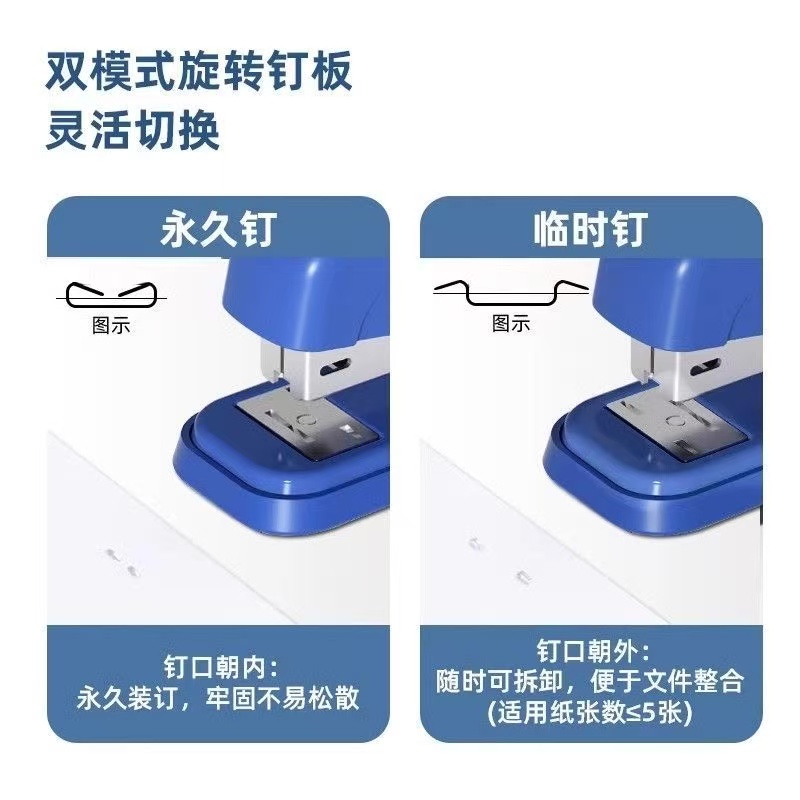 双模式旋转钉板
灵活切换

永久钉

图示

钉口朝内:
永久装订，牢固不易松散

临时钉

图示

钉口朝外:
随时可拆卸，便于文件整合
(适用纸张数≤5张)