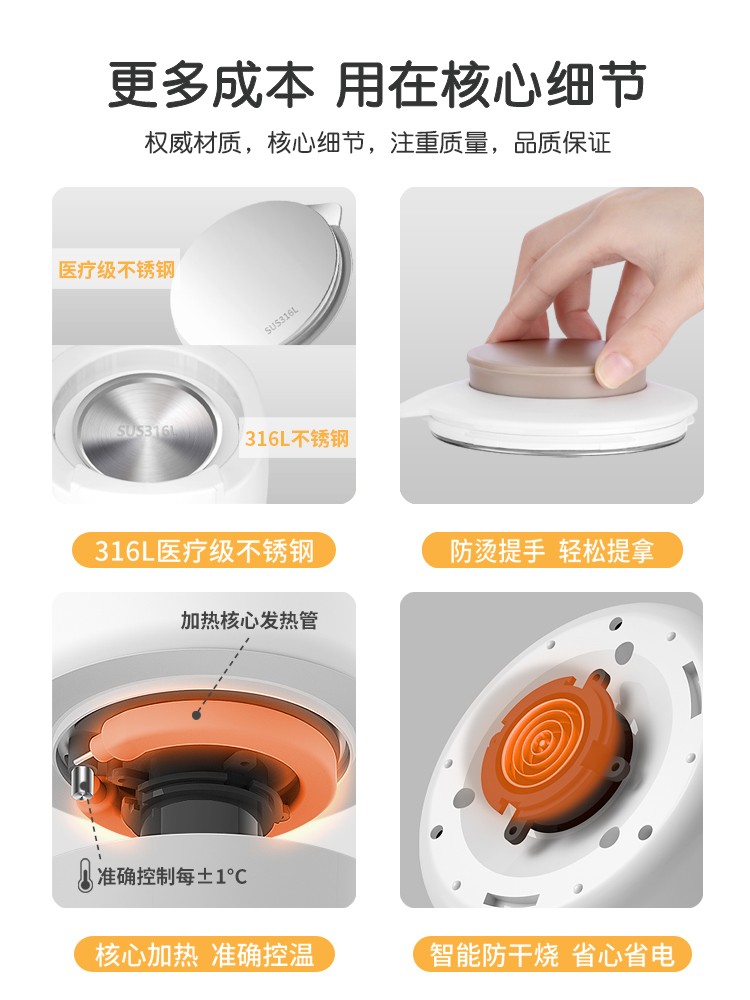 更多成本 用在核心细节

权威材质，核心细节，注重质量，品质保证

医疗级不锈钢

SUS316L

SUS316L

316L不锈钢

316L医疗级不锈钢

防烫提手 轻松提拿

加热核心发热管

准确控制每±1°C

核心加热 准确控温

智能防干烧 省心省电