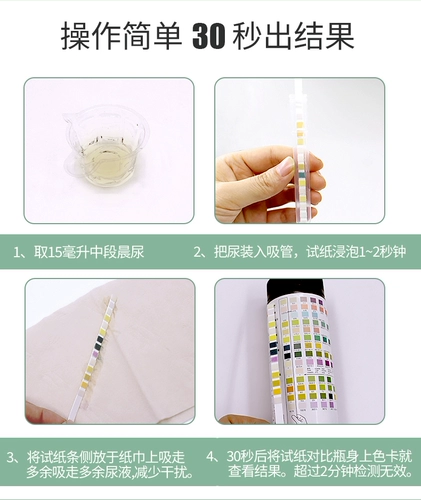 操作简单 30 秒出结果

1、取15毫升中段晨尿

2、把尿装入吸管，试纸浸泡1~2秒钟

3、将试纸条侧放于纸巾上吸走多余吸走多余尿液,减少干扰。

4、30秒后将试纸对比瓶身上色卡就查看结果。超过2分钟检测无效。