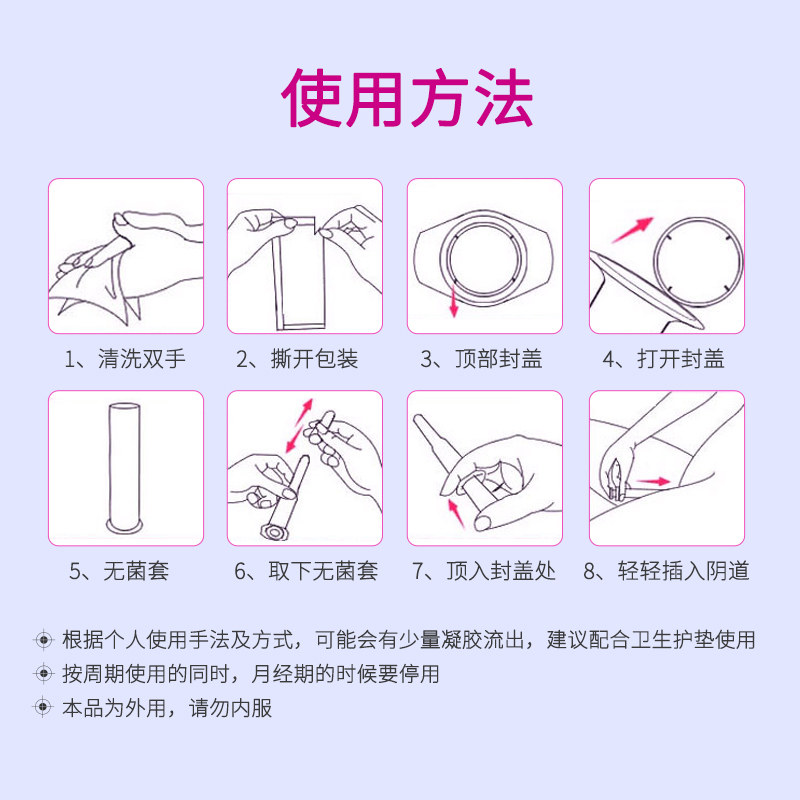 使用方法

1、清洗双手

2、撕开包装

3、顶部封盖

4、打开封盖

5、无菌套

6、取下无菌套

7、顶入封盖处

8、轻轻插入阴道

根据个人使用手法及方式，可能会有少量凝胶流出，建议配合卫生护垫使用

按周期使用的同时，月经期的时候要停用

本品为外用，请勿内服