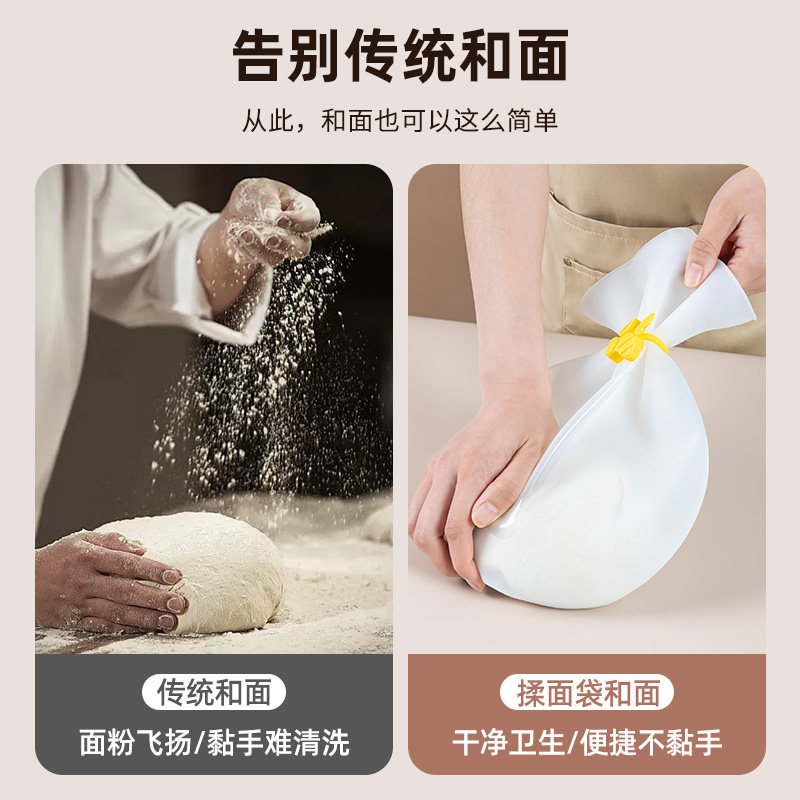 告别传统和面

从此，和面也可以这么简单

传统和面

面粉飞扬/黏手难清洗

揉面袋和面

干净卫生/便捷不黏手