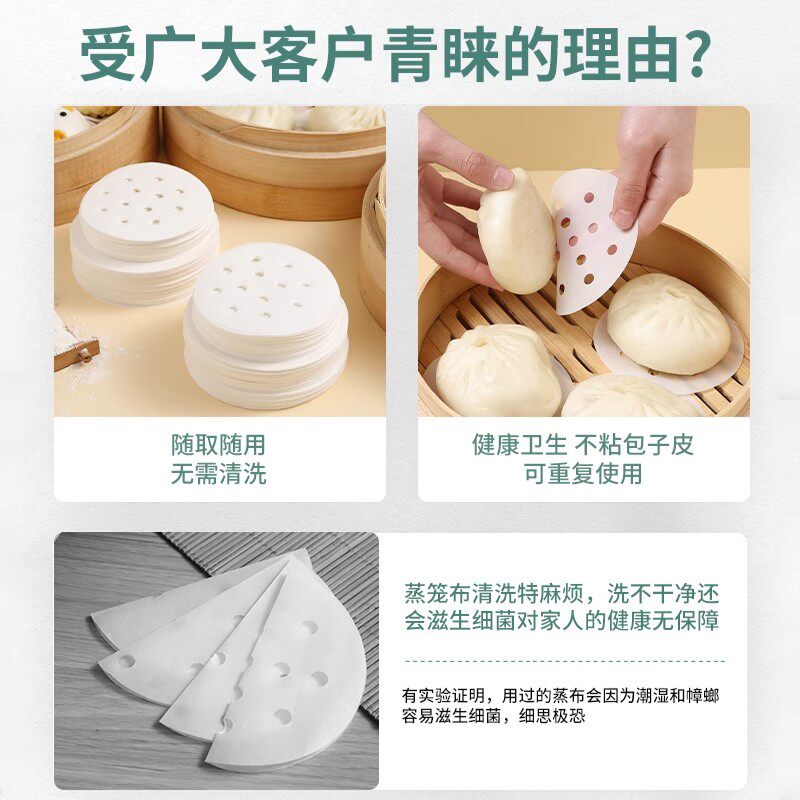 受广大客户青睐的理由?

随取随用
无需清洗

健康卫生 不粘包子皮
可重复使用

蒸笼布清洗特麻烦，洗不干净还会滋生细菌对家人的健康无保障

有实验证明，用过的蒸布会因为潮湿和樟螂容易滋生细菌，细思极恐