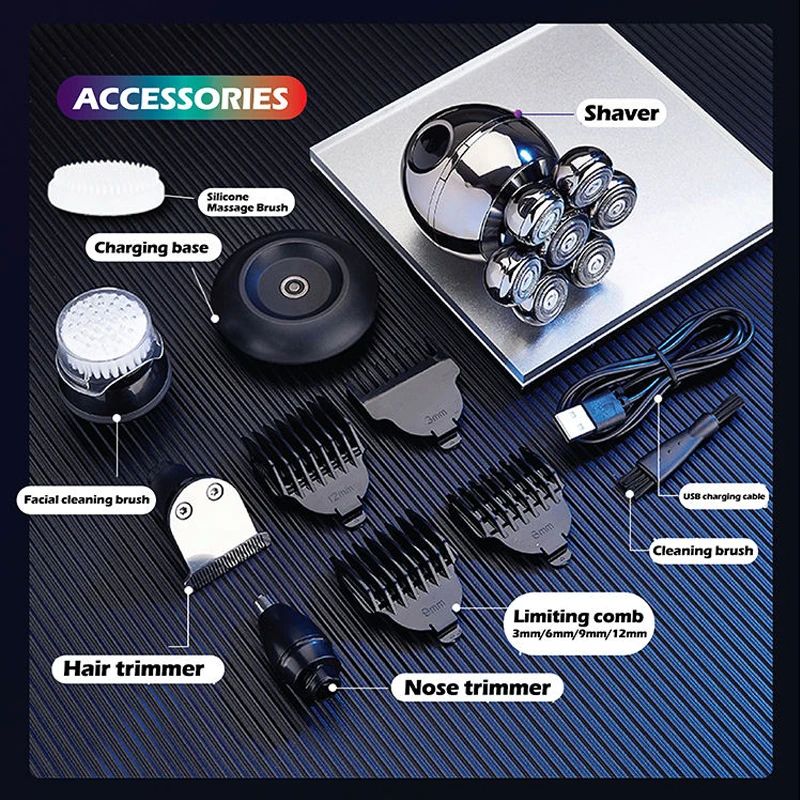 ACCESSORIES

Shaver

Silicone Massage Brush

Charging base

3mm

12mm

6mm

9mm

Facial cleaning brush

USB charging cable

Cleaning brush

Limiting comb
3mm/6mm/9mm/12mm

Hair trimmer

Nose trimmer