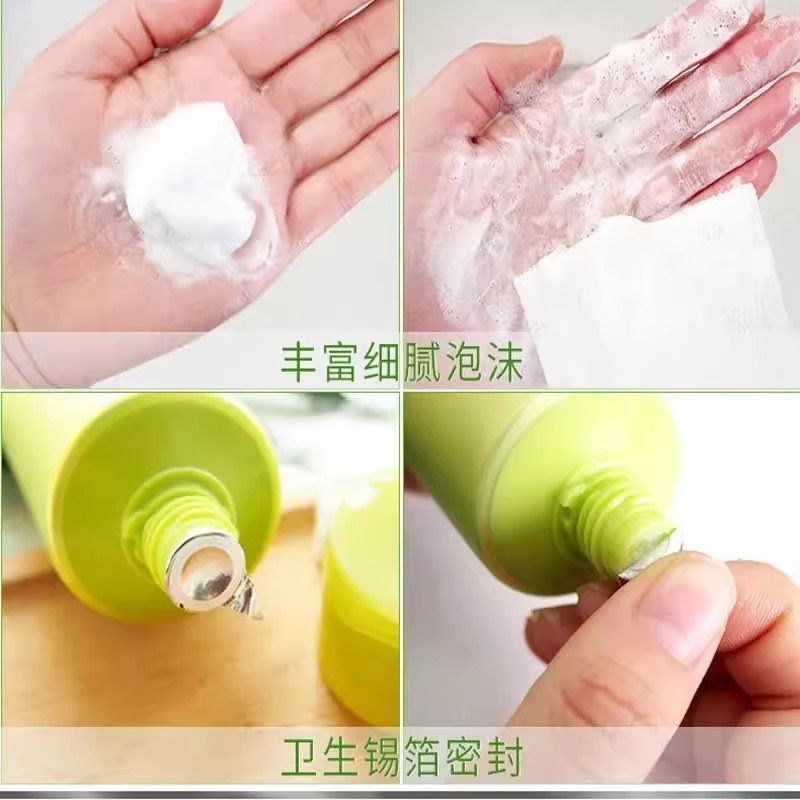 丰富细腻泡沫

卫生锡箔密封