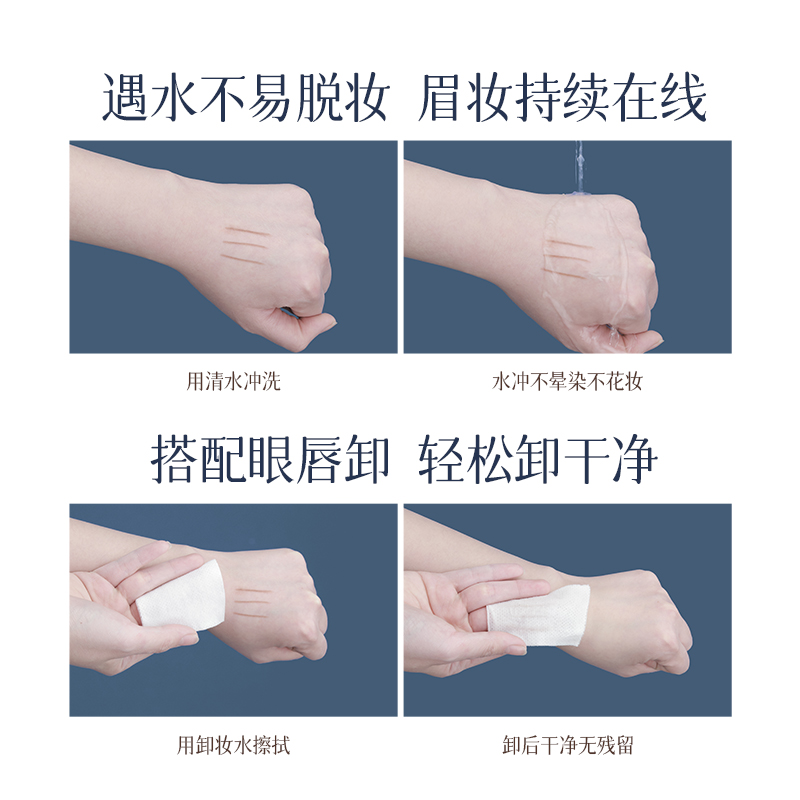 遇水不易脱妆 眉妆持续在线

用清水冲洗

水冲不晕染不花妆

搭配眼唇卸 轻松卸干净

用卸妆水擦拭

卸后干净无残留