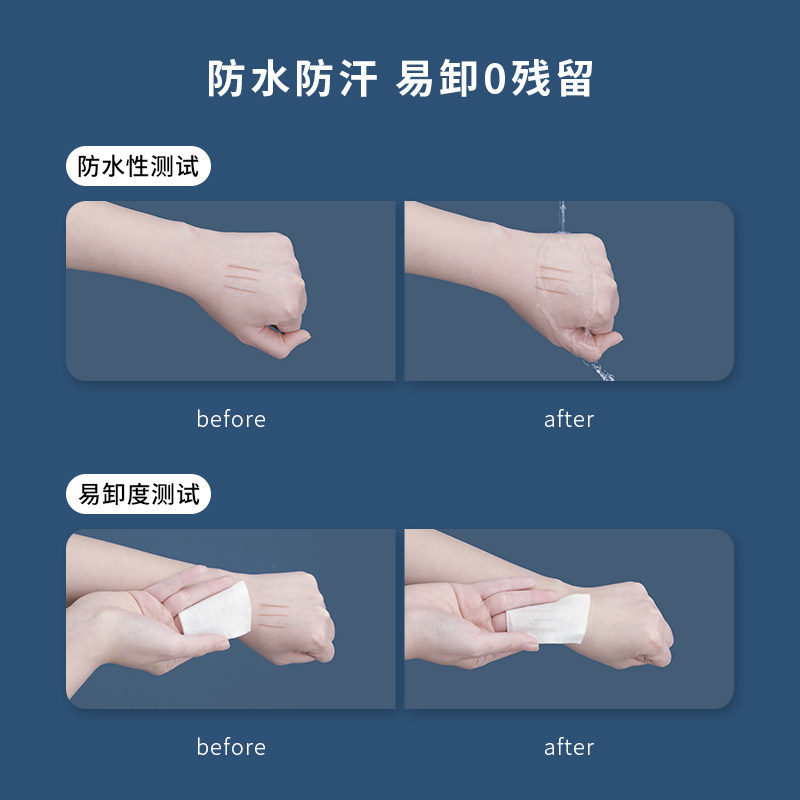 防水防汗 易卸0残留

防水性测试

before

after

易卸度测试

before

after