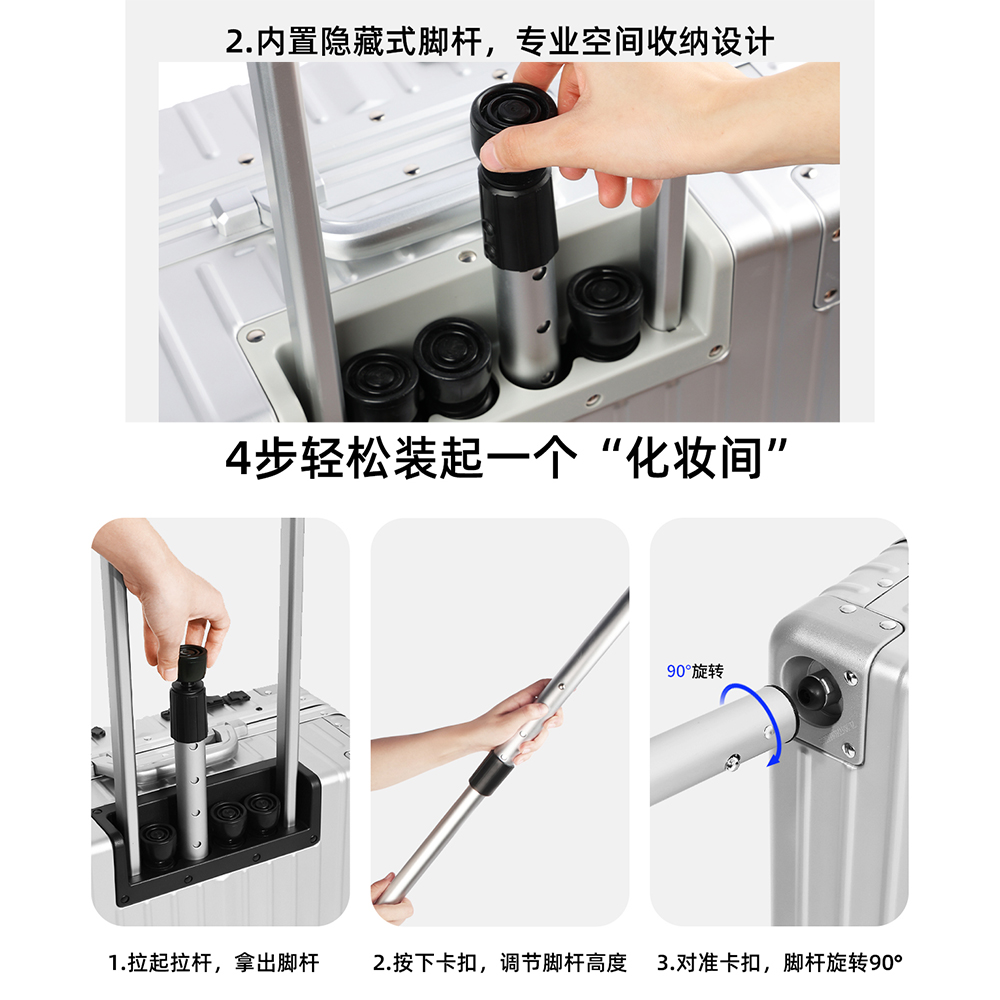 2.内置隐藏式脚杆，专业空间收纳设计

4步轻松装起一个“化妆间”

90°旋转

1.拉起拉杆，拿出脚杆

2.按下卡扣，调节脚杆高度

3.对准卡扣，脚杆旋转90°